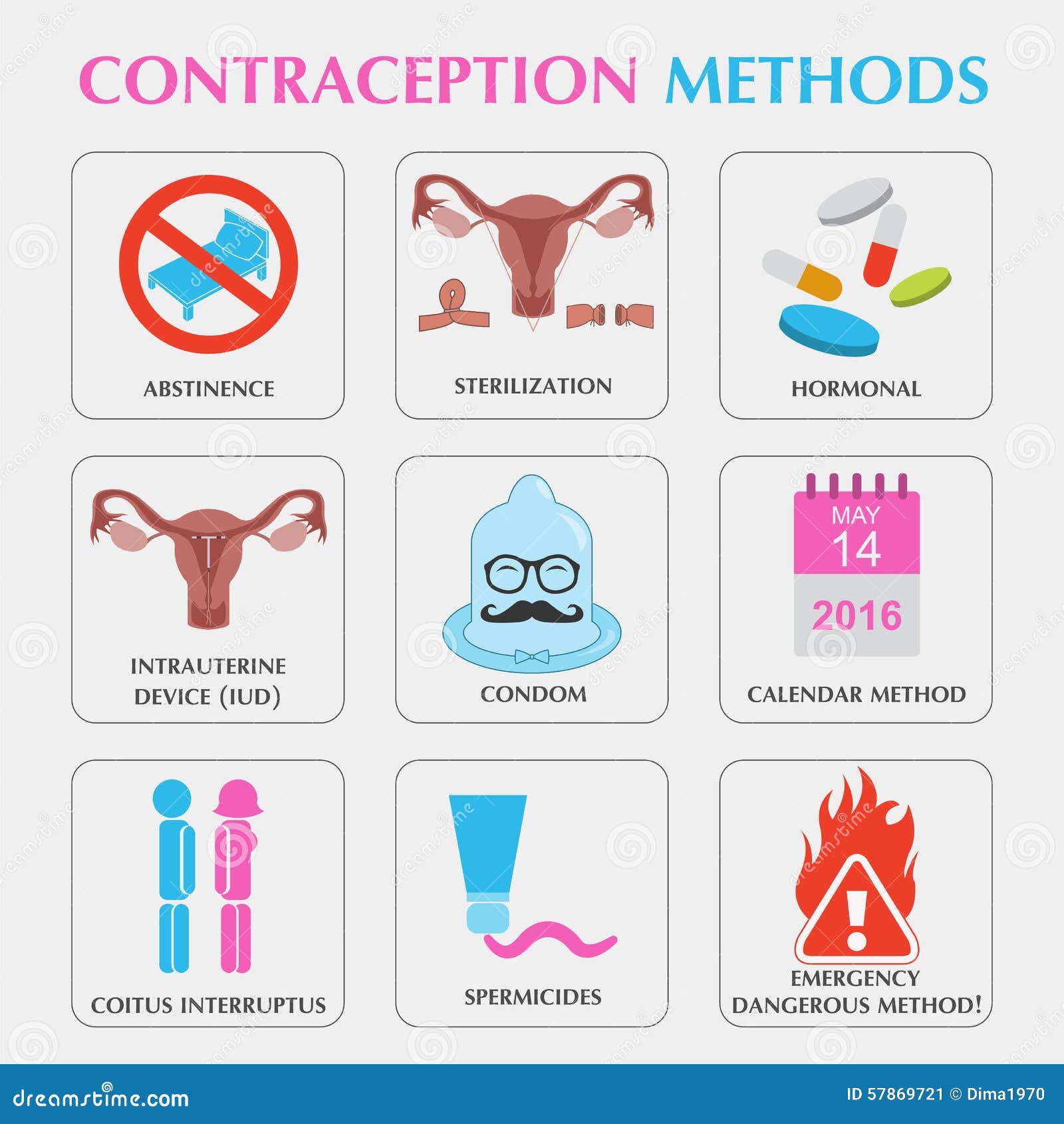 CONTRACEPTION METHODS

ABSTINENCE

STERILIZATION

HORMONAL

INTRAUTERINE DEVICE (IUD)

CONDOM

MAY
14
2016

CALENDAR METHOD

COITUS INTERRUPTUS

SPERMICIDES

EMERGENCY
DANGEROUS METHOD!

dreamstime.com

ID 57869721 © Dima1970