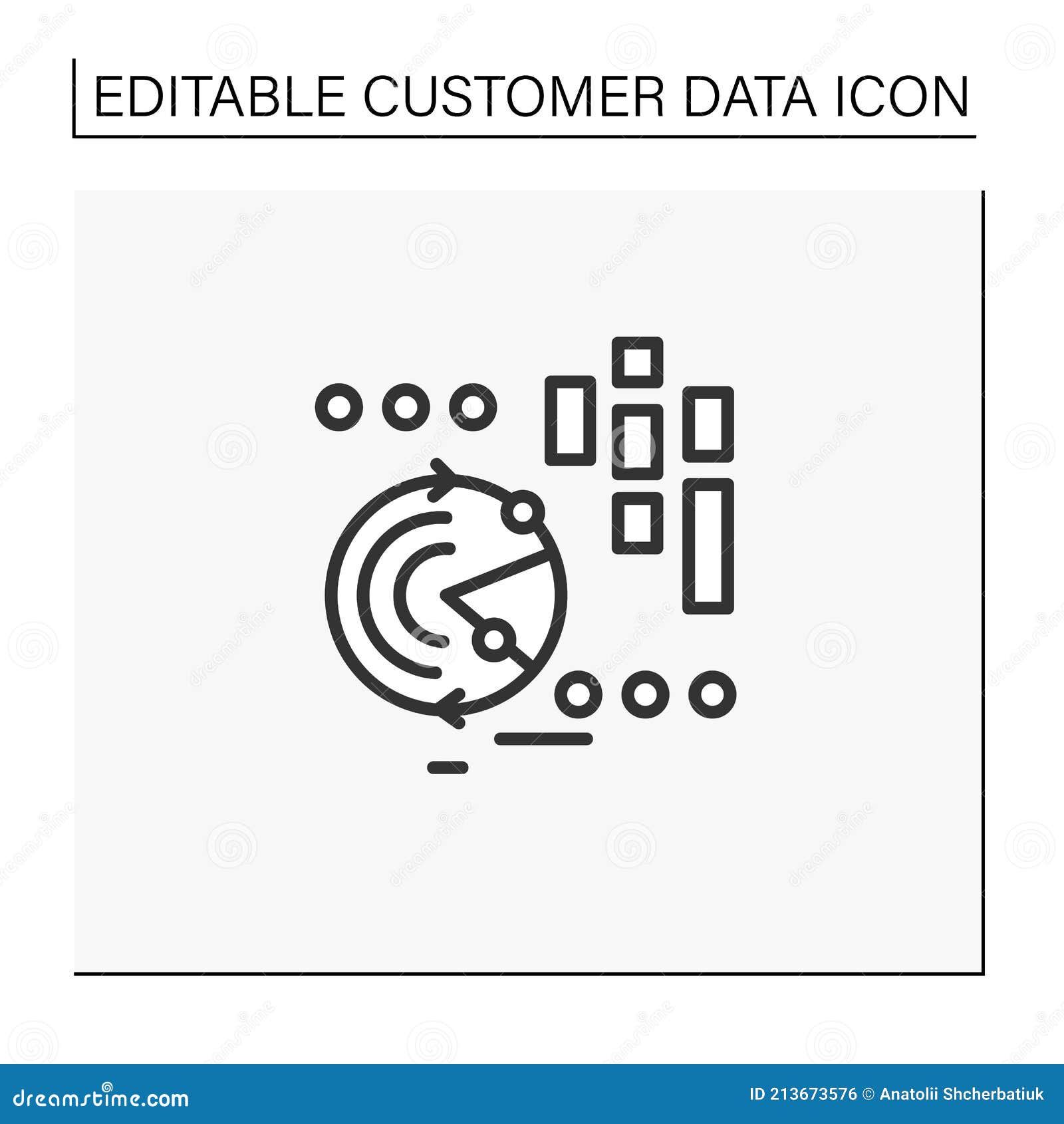 EDITABLE CUSTOMER DATA ICON

dreamstime.com

ID 213673576 © Anatolii Shcherbatiuk