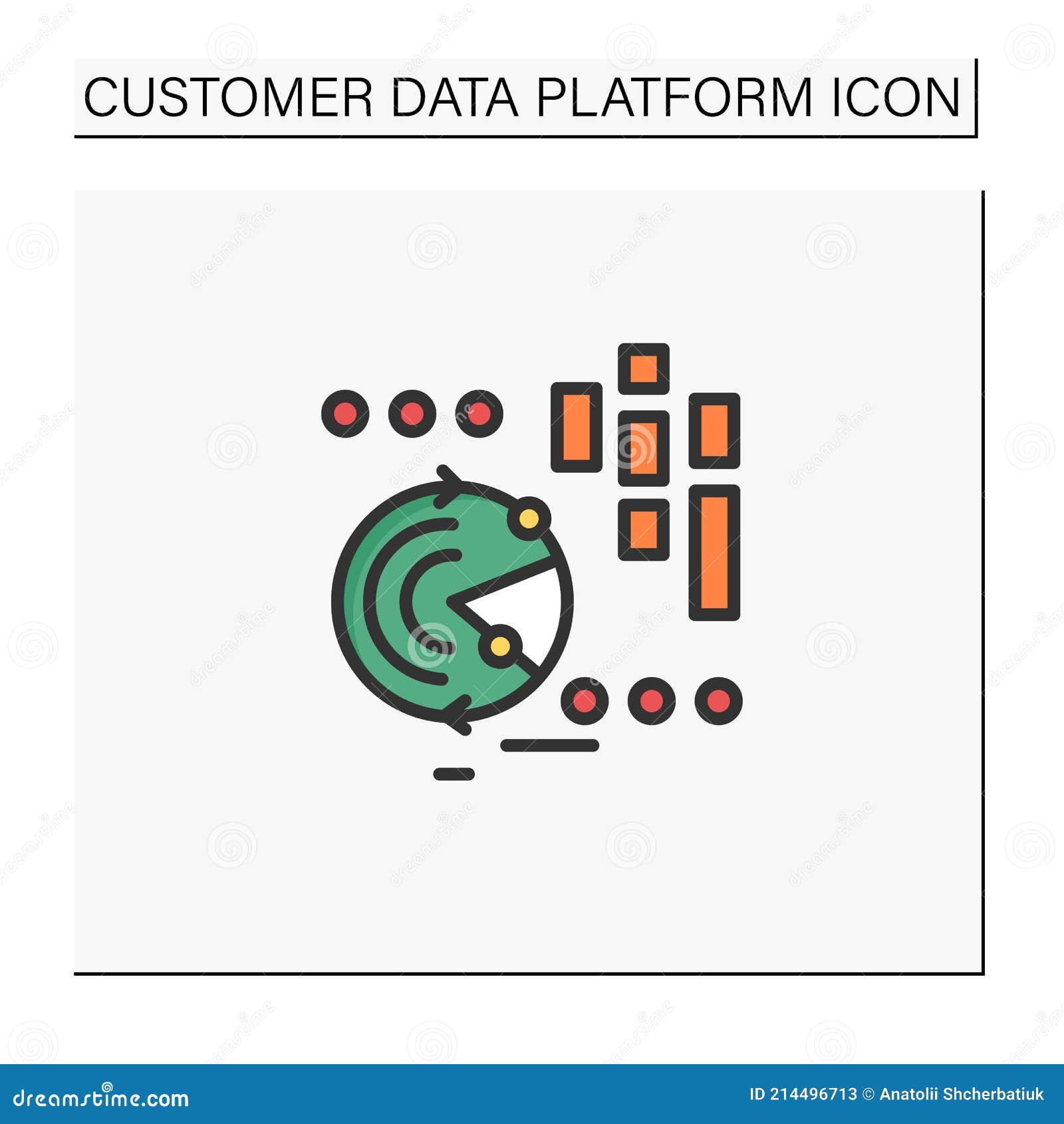 CUSTOMER DATA PLATFORM ICON

dreamstime.com

ID 214496713 © Anatolii Shcherbatiuk