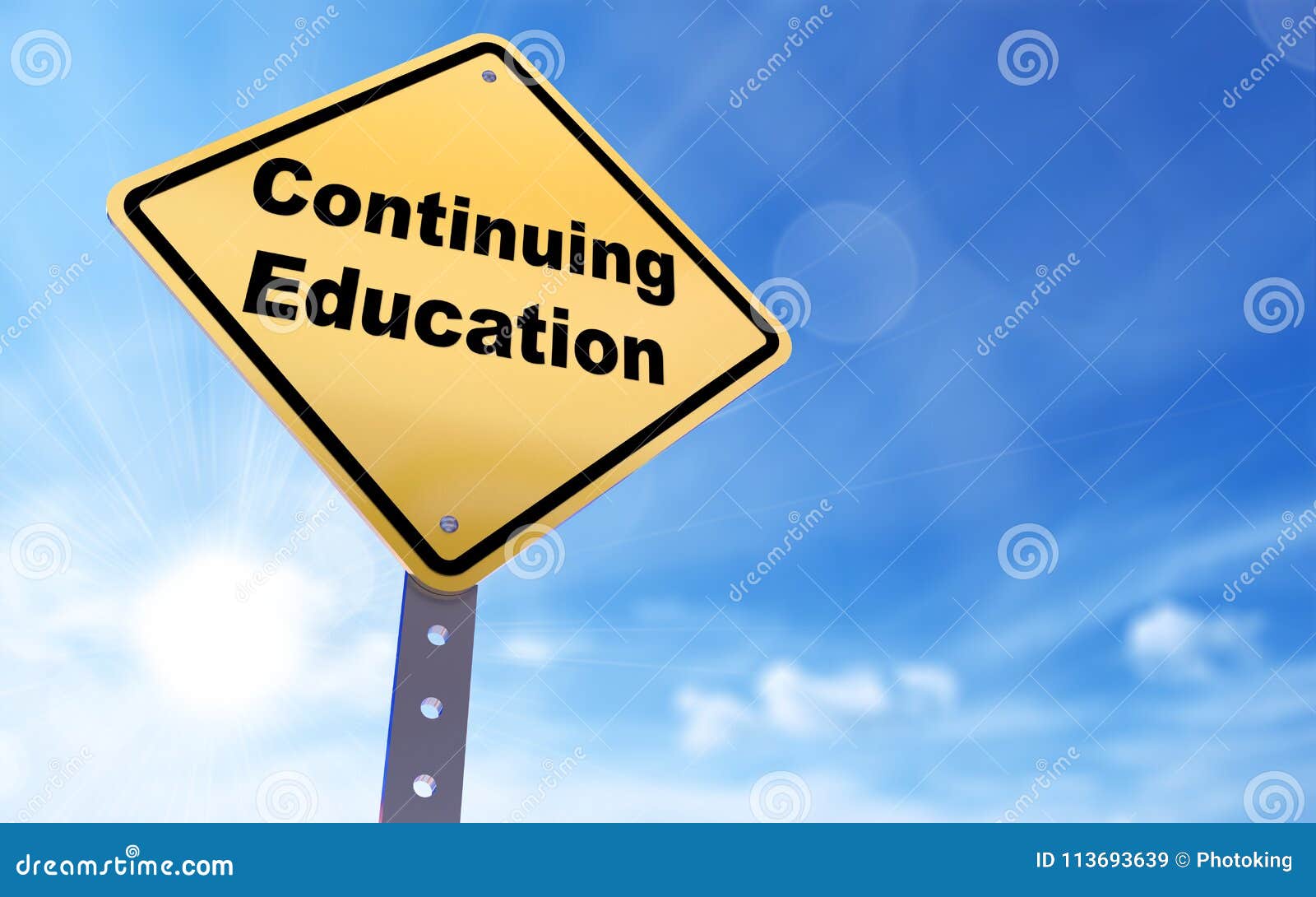 Continuing Education

dreamstime

dreamstime.com

ID 113693639 © Photoking