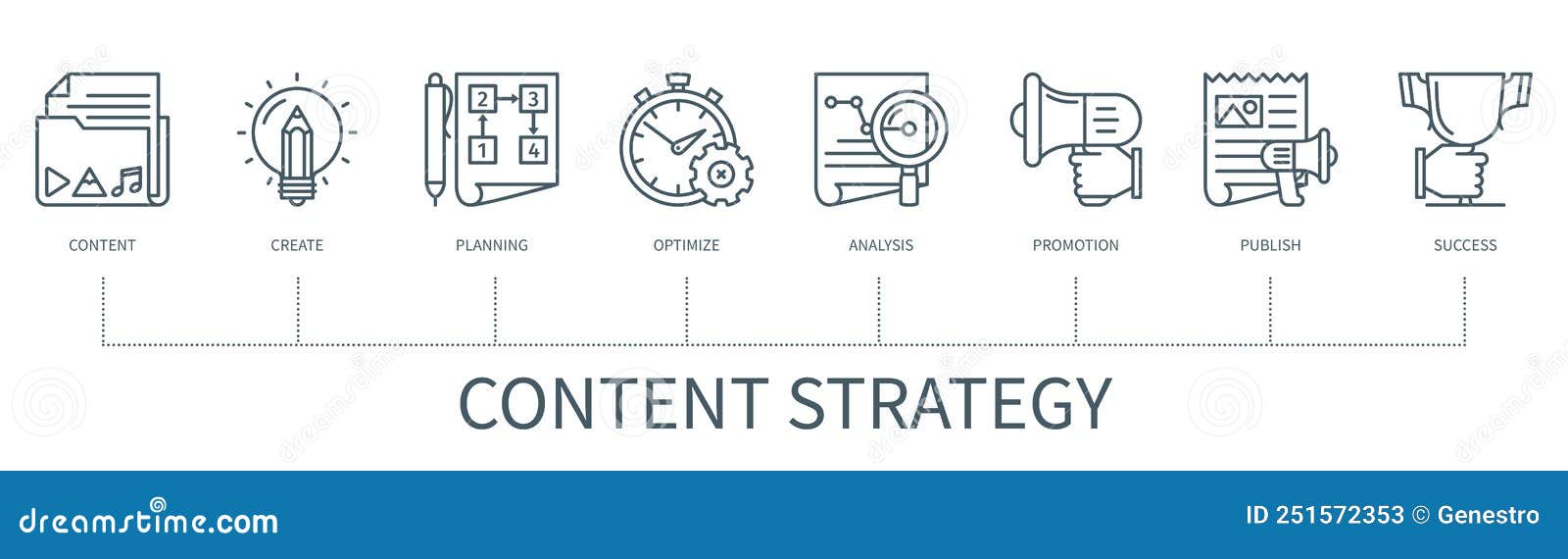 2 3
1 4

CONTENT CREATE PLANNING OPTIMIZE ANALYSIS PROMOTION PUBLISH SUCCESS

CONTENT STRATEGY

dreamstime.com

ID 251572353 © Genestro