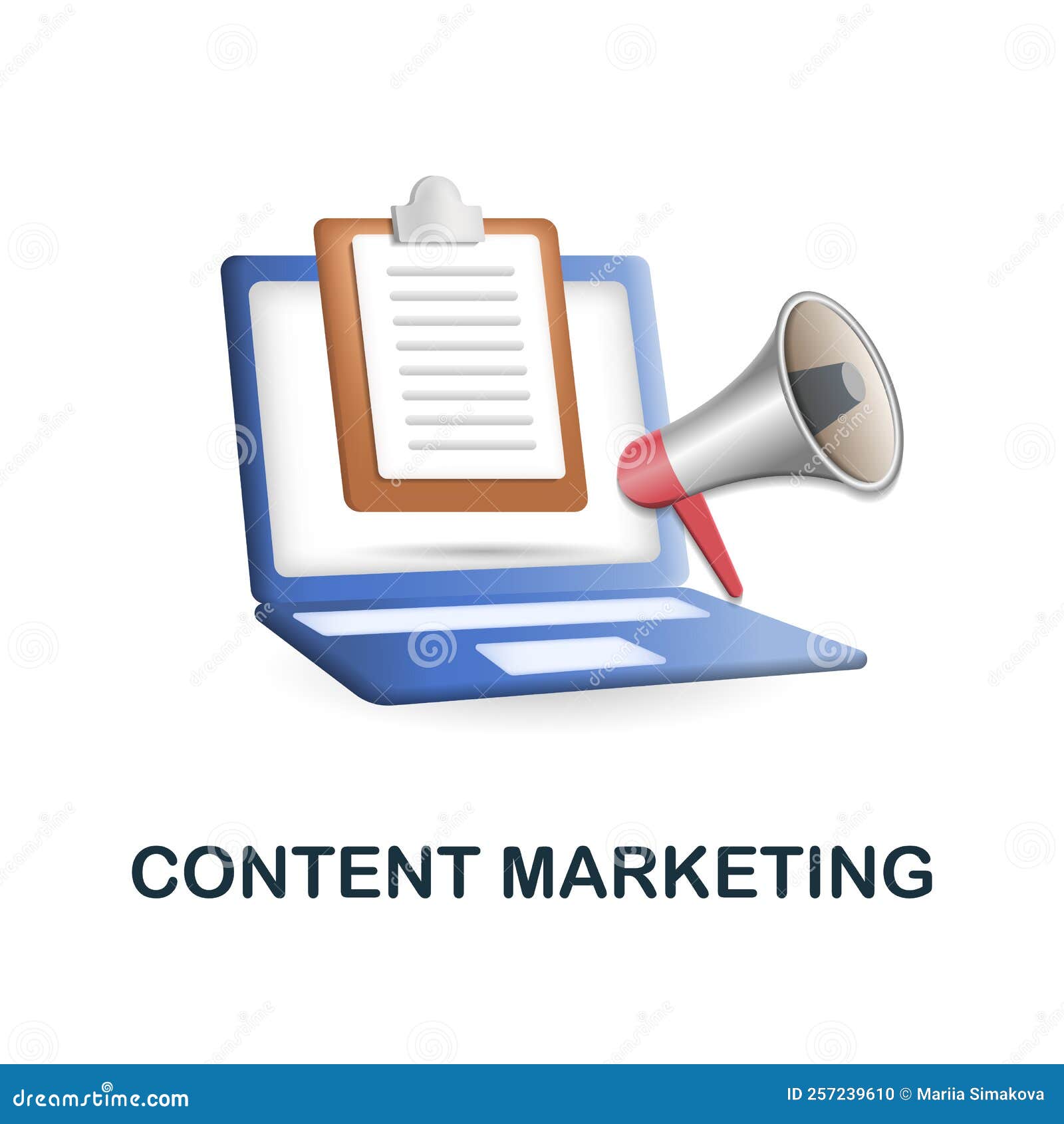 CONTENT MARKETING

dreamstime.com

ID 257239610 © Mariia Simakova