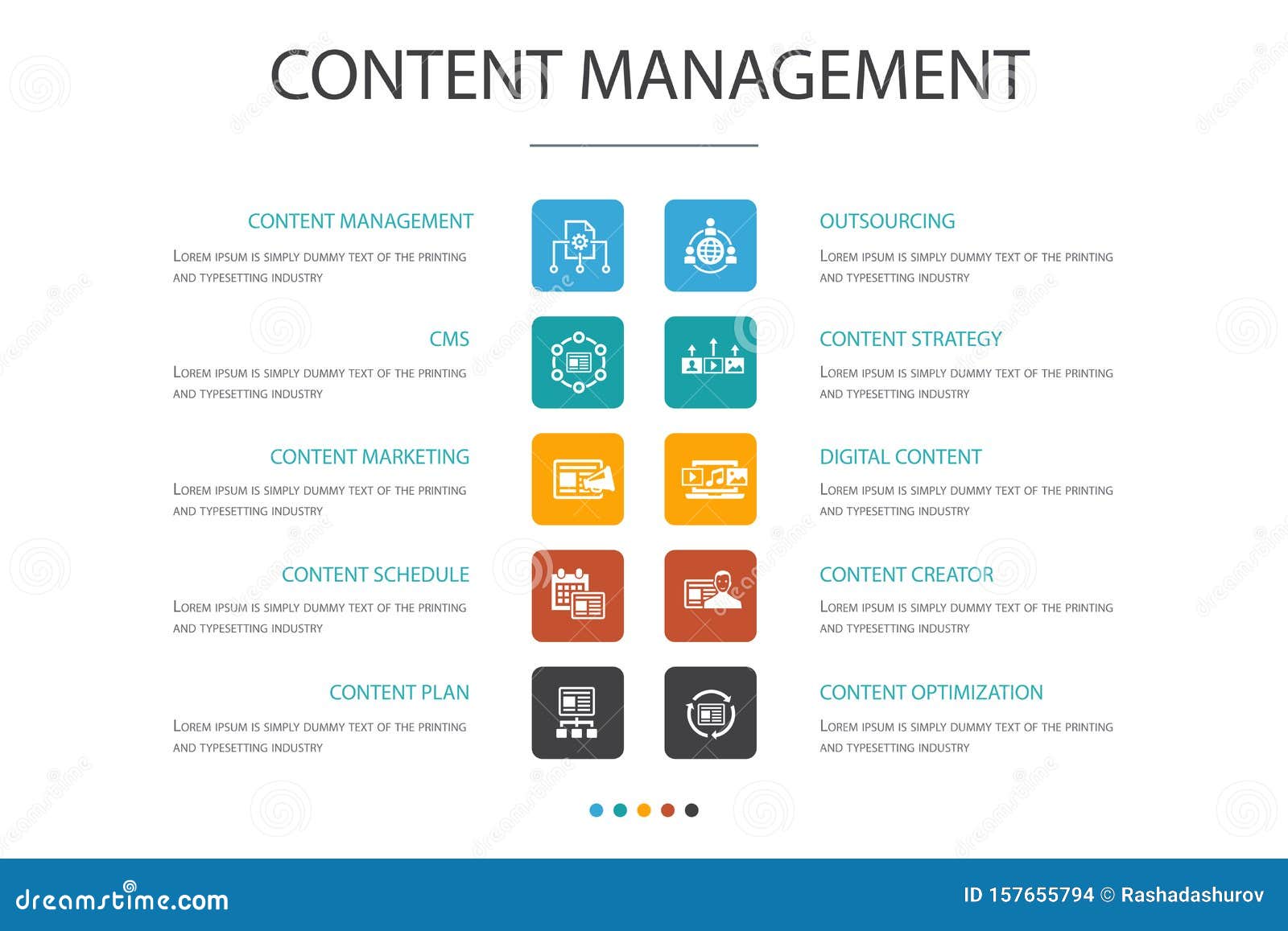 CONTENT MANAGEMENT

CONTENT MANAGEMENT

Lorem ipsum is simply dummy text of the printing and typesetting industry

CMS

Lorem ipsum is simply dummy text of the printing and typesetting industry

CONTENT MARKETING

Lorem ipsum is simply dummy text of the printing and typesetting industry

CONTENT SCHEDULE

Lorem ipsum is simply dummy text of the printing and typesetting industry

CONTENT PLAN

Lorem ipsum is simply dummy text of the printing and typesetting industry

OUTSOURCING

Lorem ipsum is simply dummy text of the printing and typesetting industry

CONTENT STRATEGY

Lorem ipsum is simply dummy text of the printing and typesetting industry

DIGITAL CONTENT

Lorem ipsum is simply dummy text of the printing and typesetting industry

CONTENT CREATOR

Lorem ipsum is simply dummy text of the printing and typesetting industry

CONTENT OPTIMIZATION

Lorem ipsum is simply dummy text of the printing and typesetting industry

dreamstime.com

ID 157655794 © Rashadashurov