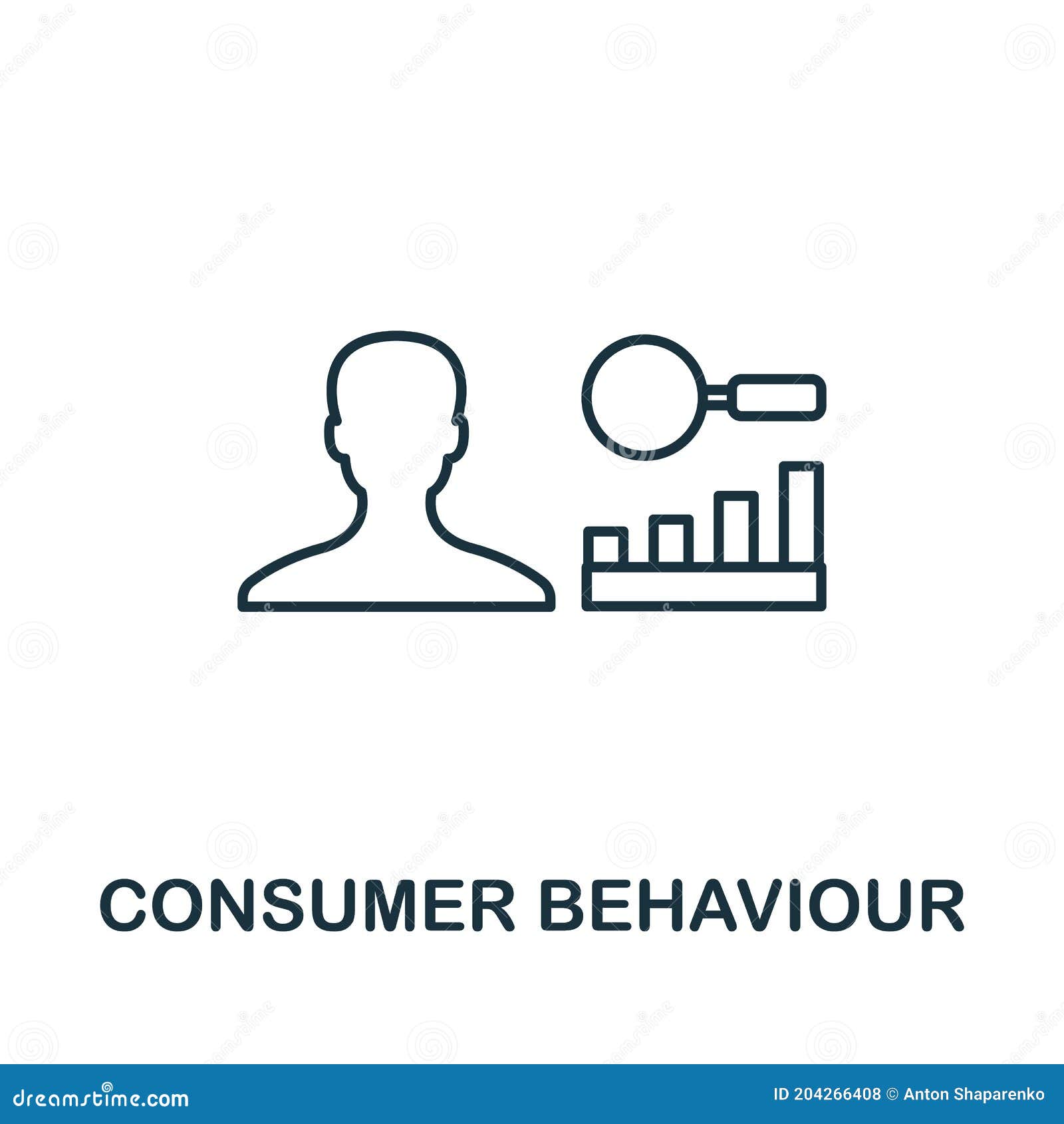 CONSUMER BEHAVIOUR

dreamstime.com

ID 204266408 © Anton Shaparenko