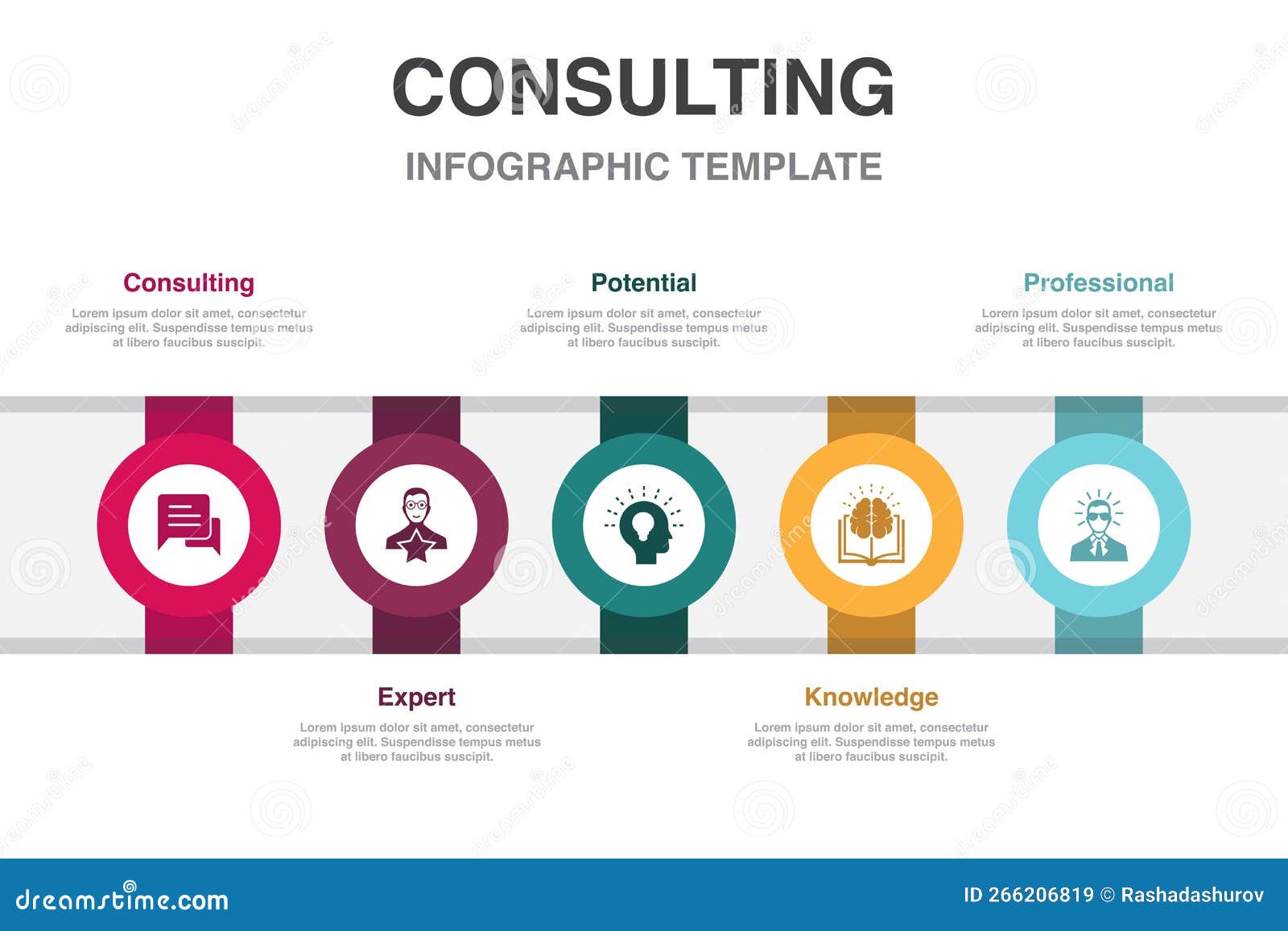 CONSULTING

INFOGRAPHIC TEMPLATE

Consulting

Lorem ipsum dolor sit amet, consectetur adipiscing elit. Suspendisse tempus metus at libero faucibus suscipit.

Potential

Lorem ipsum dolor sit amet, consectetur adipiscing elit. Suspendisse tempus metus at libero faucibus suscipit.

Professional

Lorem ipsum dolor sit amet, consectetur adipiscing elit. Suspendisse tempus metus at libero faucibus suscipit.

Expert

Lorem ipsum dolor sit amet, consectetur adipiscing elit. Suspendisse tempus metus at libero faucibus suscipit.

Knowledge

Lorem ipsum dolor sit amet, consectetur adipiscing elit. Suspendisse tempus metus at libero faucibus suscipit.

dreamstime.com

ID 266206819 © Rashadashurov