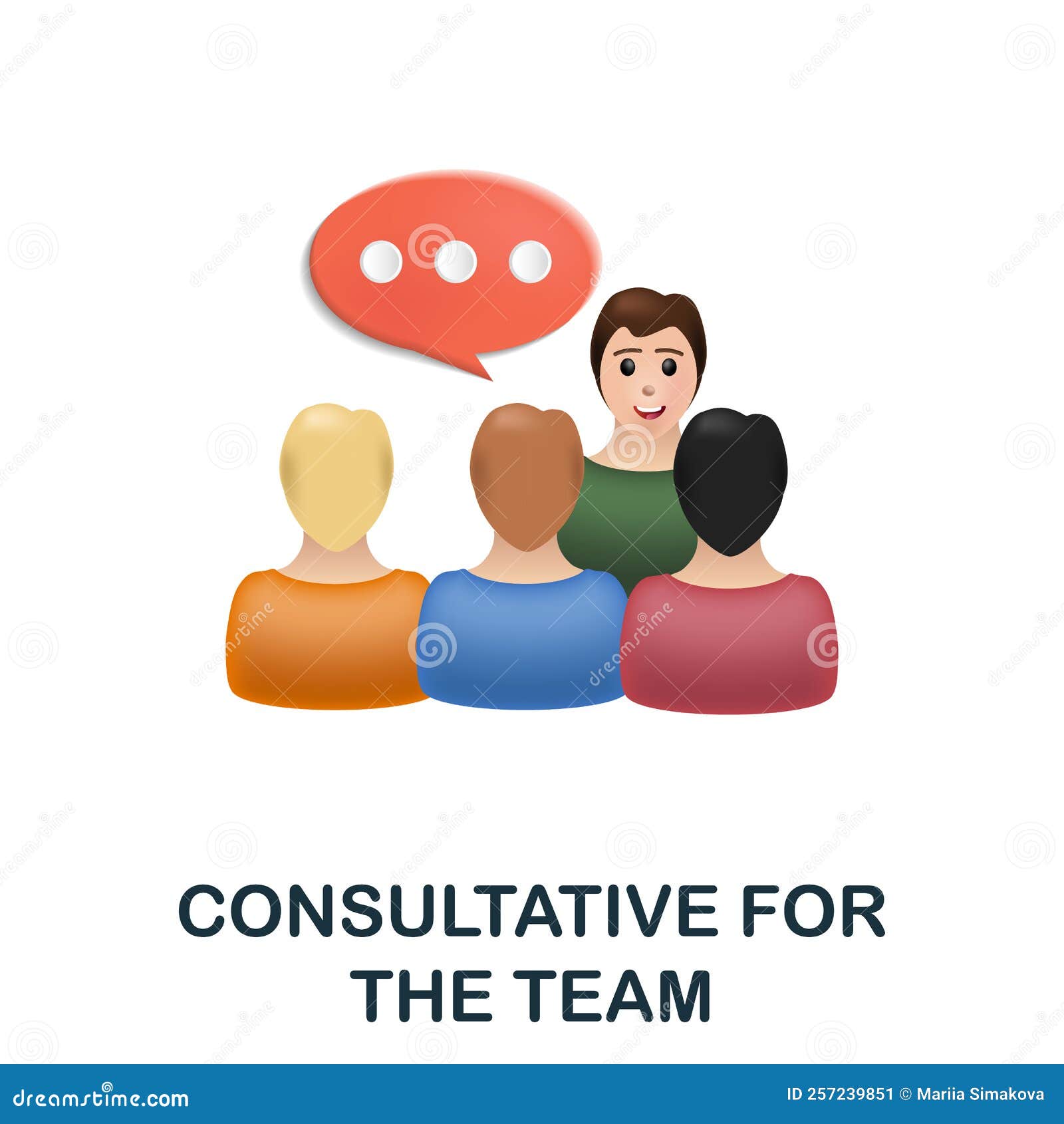 CONSULTATIVE FOR THE TEAM

dreamstime.com

ID 257239851 © Mariia Simakova