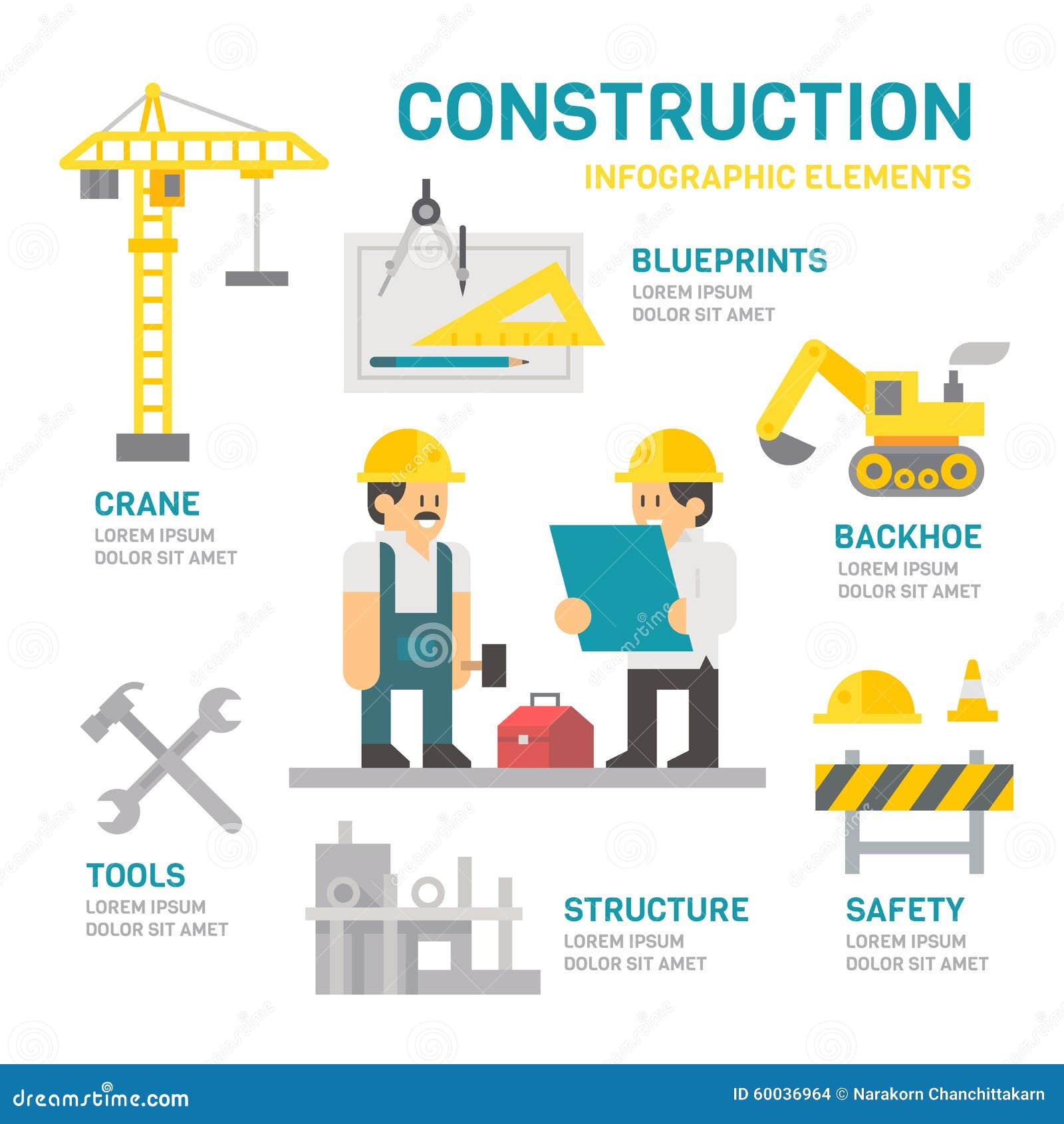 CONSTRUCTION
INFOGRAPHIC ELEMENTS

BLUEPRINTS
LOREM IPSUM
DOLOR SIT AMET

CRANE
LOREM IPSUM
DOLOR SIT AMET

BACKHOE
LOREM IPSUM
DOLOR SIT AMET

TOOLS
LOREM IPSUM
DOLOR SIT AMET

STRUCTURE
LOREM IPSUM
DOLOR SIT AMET

SAFETY
LOREM IPSUM
DOLOR SIT AMET

dreamstime.com
ID 60036964 © Narakorn Chanchittakarn