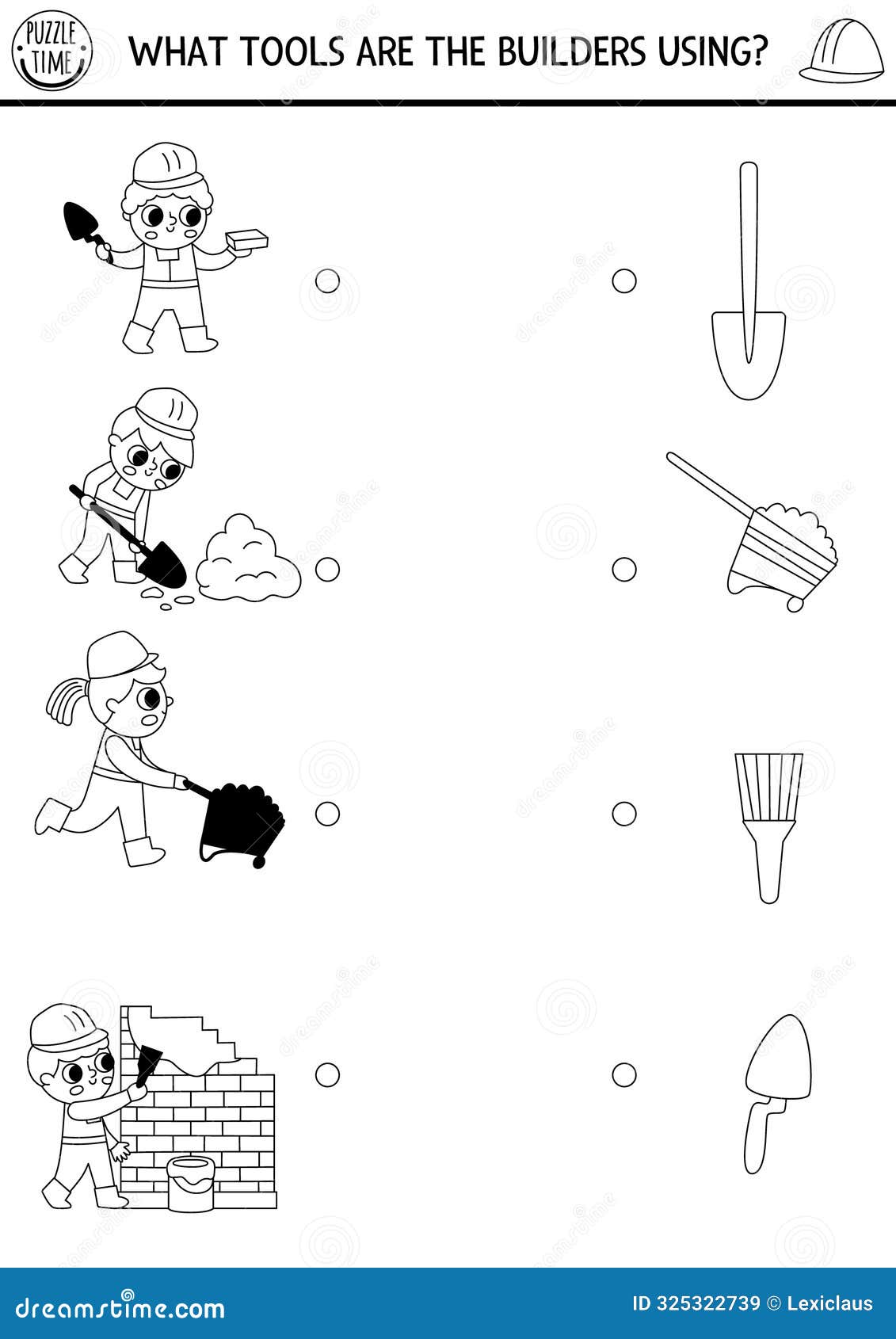 PUZZLE TIME

WHAT TOOLS ARE THE BUILDERS USING?

dreamstime.com

ID 325322739 © Lexiclaus