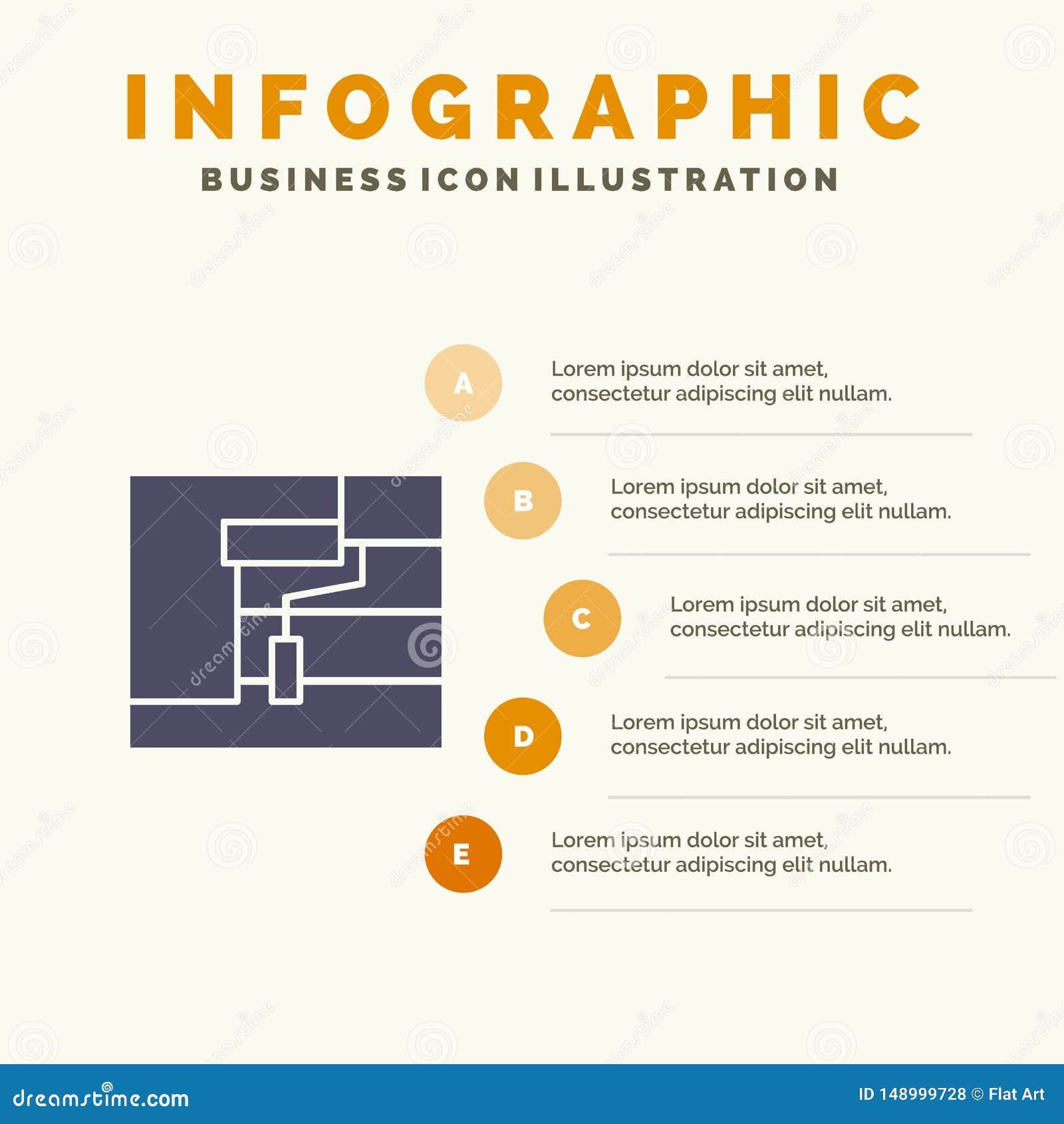 INFOGRAPHIC

BUSINESS ICON ILLUSTRATION

A

Lorem ipsum dolor sit amet, consectetur adipiscing elit nullam.

B

Lorem ipsum dolor sit amet, consectetur adipiscing elit nullam.

C

Lorem ipsum dolor sit amet, consectetur adipiscing elit nullam.

D

Lorem ipsum dolor sit amet, consectetur adipiscing elit nullam.

E

Lorem ipsum dolor sit amet, consectetur adipiscing elit nullam.

dreamstime.com

ID 148999728 © Flat Art