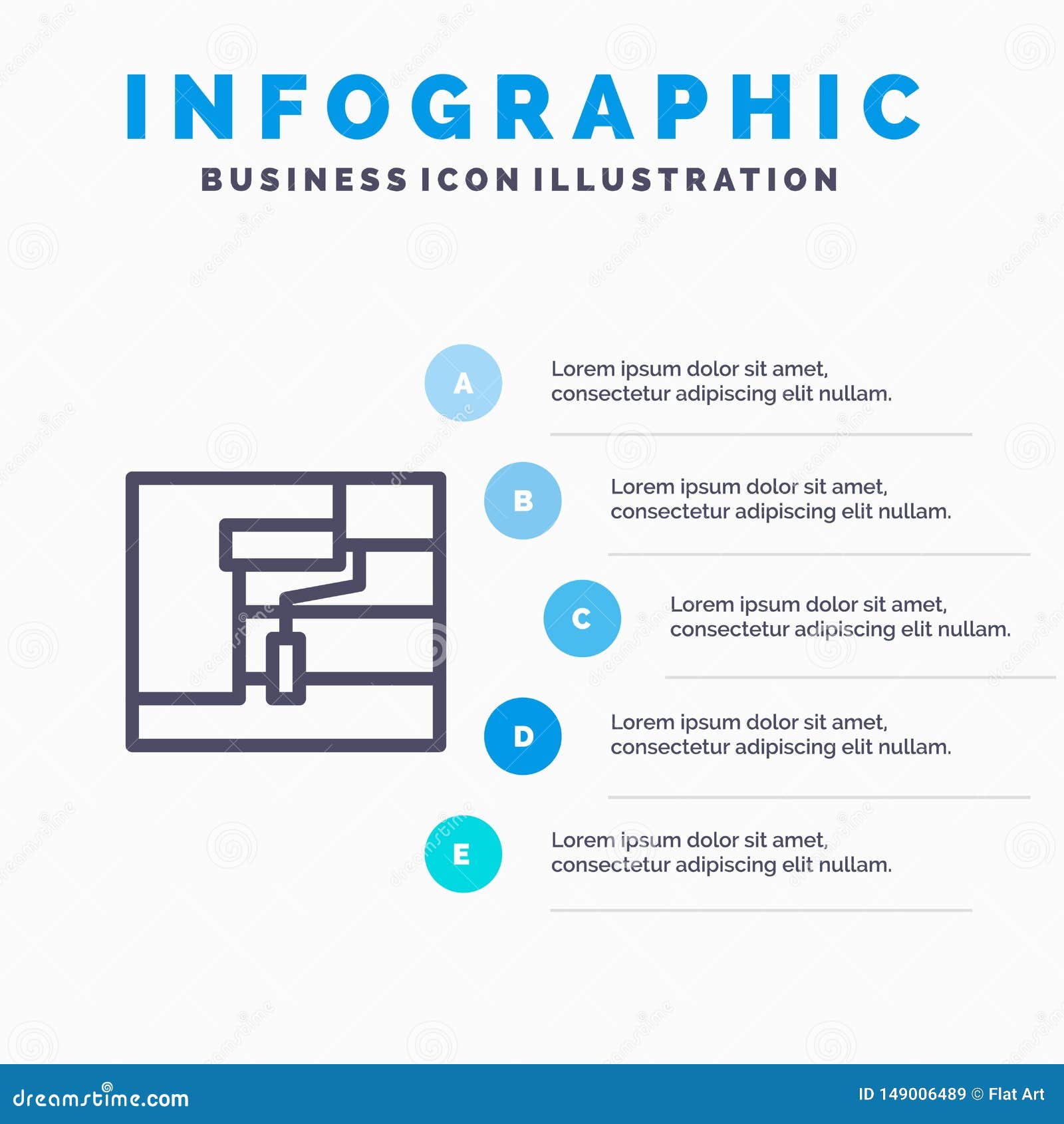 INFOGRAPHIC

BUSINESS ICON ILLUSTRATION

A

Lorem ipsum dolor sit amet, consectetur adipiscing elit nullam.

B

Lorem ipsum dolor sit amet, consectetur adipiscing elit nullam.

C

Lorem ipsum dolor sit amet, consectetur adipiscing elit nullam.

D

Lorem ipsum dolor sit amet, consectetur adipiscing elit nullam.

E

Lorem ipsum dolor sit amet, consectetur adipiscing elit nullam.

dreamstime.com

ID 149006489 © Flat Art