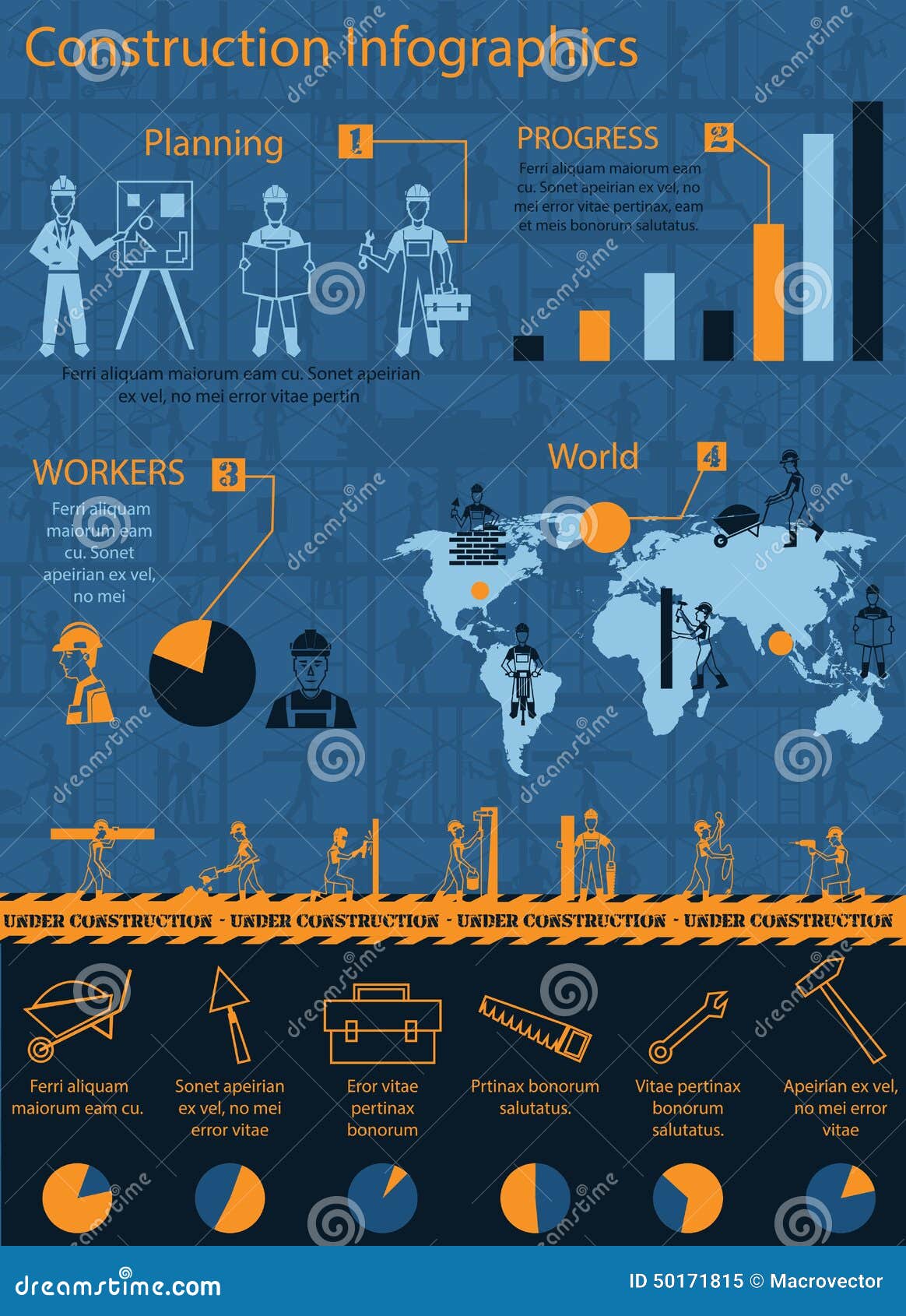 Construction Infographics

Planning

1

Ferri aliquam maiorum eam cu. Sonet apeirian ex vel, no mei error vitae pertin

PROGRESS

2

Ferri aliquam maiorum eam cu. Sonet apeirian ex vel, no mei error vitae pertinax, eam et meis bonorum salutatus.

WORKERS

3

Ferri aliquam maiorum eam cu. Sonet apeirian ex vel, no mei

World

4

UNDER CONSTRUCTION - UNDER CONSTRUCTION - UNDER CONSTRUCTION - UNDER CONSTRUCTION

Ferri aliquam maiorum eam cu.

Sonet apeirian ex vel, no mei error vitae

Eror vitae pertinax bonorum

Prtinax bonorum salutatus.

Vitae pertinax bonorum salutatus.

Apeirian ex vel, no mei error vitae

dreamstime.com

ID 50171815 © Macrovector