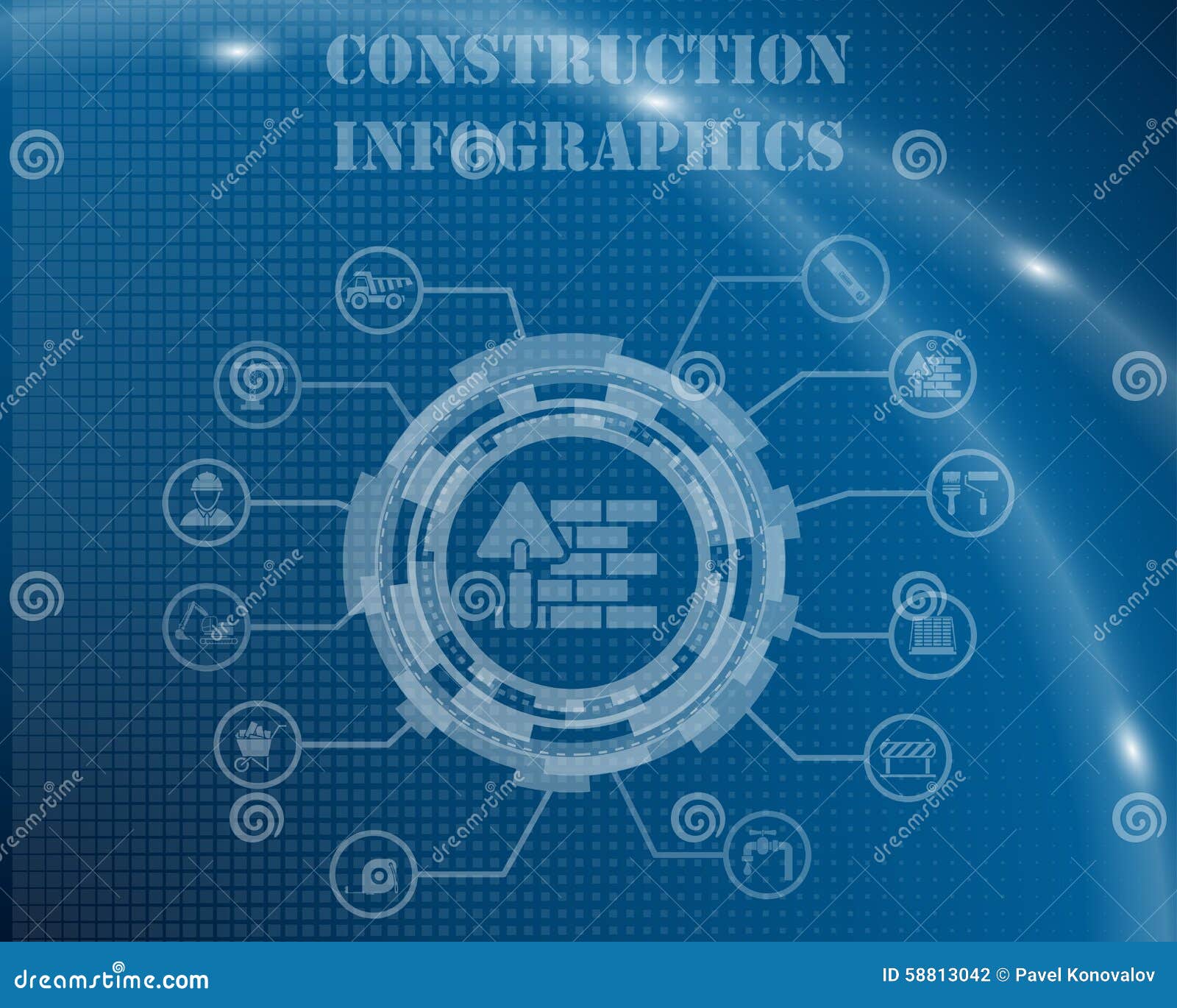 CONSTRUCTION
INFOGRAPHICS

dreamstime

dreamstime.com

ID 58813042 © Pavel Konovalov