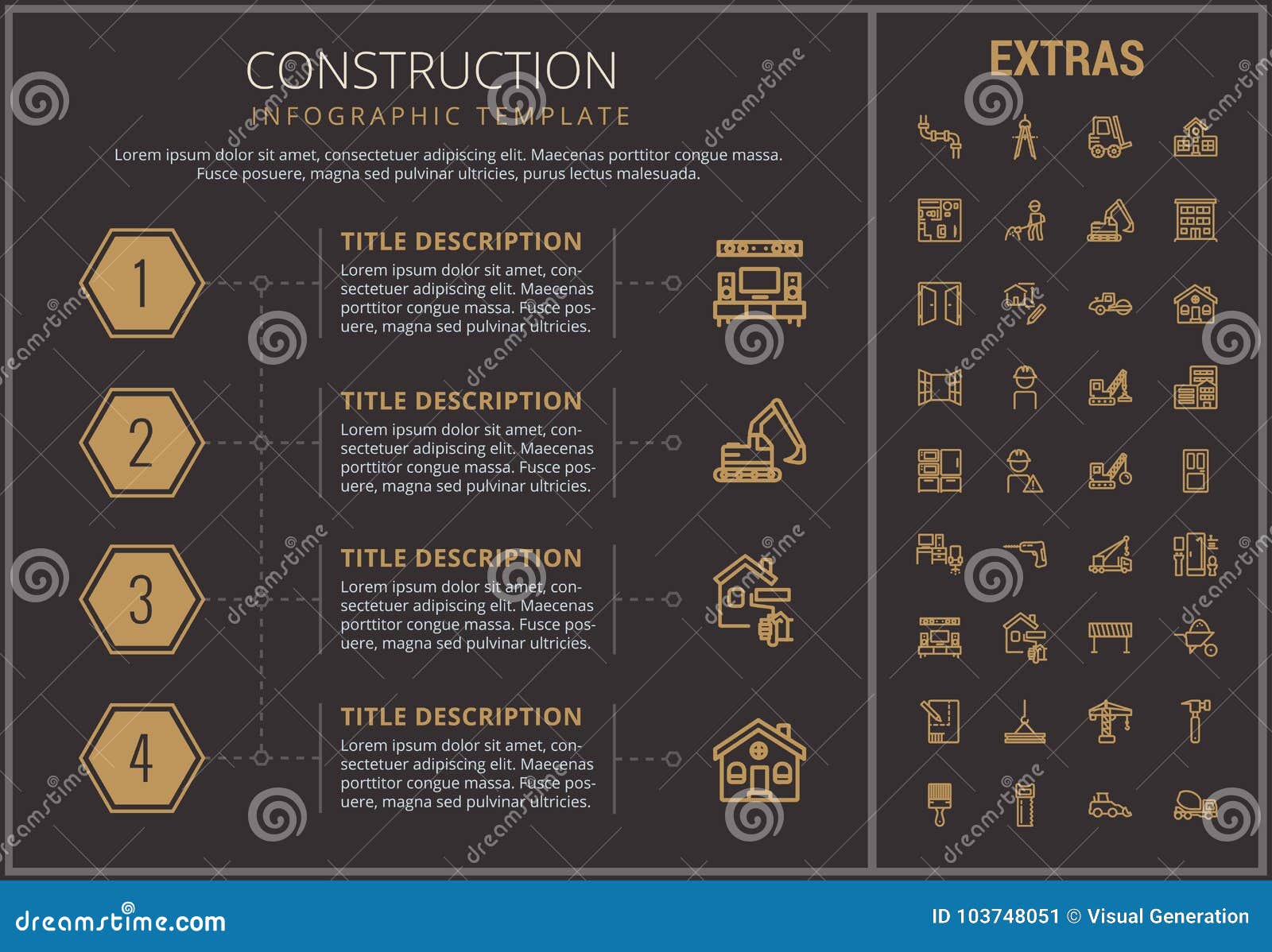 CONSTRUCTION
INFOGRAPHIC TEMPLATE

Lorem ipsum dolor sit amet, consectetuer adipiscing elit. Maecenas porttitor congue massa. Fusce posuere, magna sed pulvinar ultricies, purus lectus malesuada.

1

TITLE DESCRIPTION
Lorem ipsum dolor sit amet, consectetuer adipiscing elit. Maecenas porttitor congue massa. Fusce posuere, magna sed pulvinar ultricies.

2

TITLE DESCRIPTION
Lorem ipsum dolor sit amet, consectetuer adipiscing elit. Maecenas porttitor congue massa. Fusce posuere, magna sed pulvinar ultricies.

3

TITLE DESCRIPTION
Lorem ipsum dolor sit amet, consectetuer adipiscing elit. Maecenas porttitor congue massa. Fusce posuere, magna sed pulvinar ultricies.

4

TITLE DESCRIPTION
Lorem ipsum dolor sit amet, consectetuer adipiscing elit. Maecenas porttitor congue massa. Fusce posuere, magna sed pulvinar ultricies.

EXTRAS

dreamstime

dreamstime.com

ID 103748051 © Visual Generation