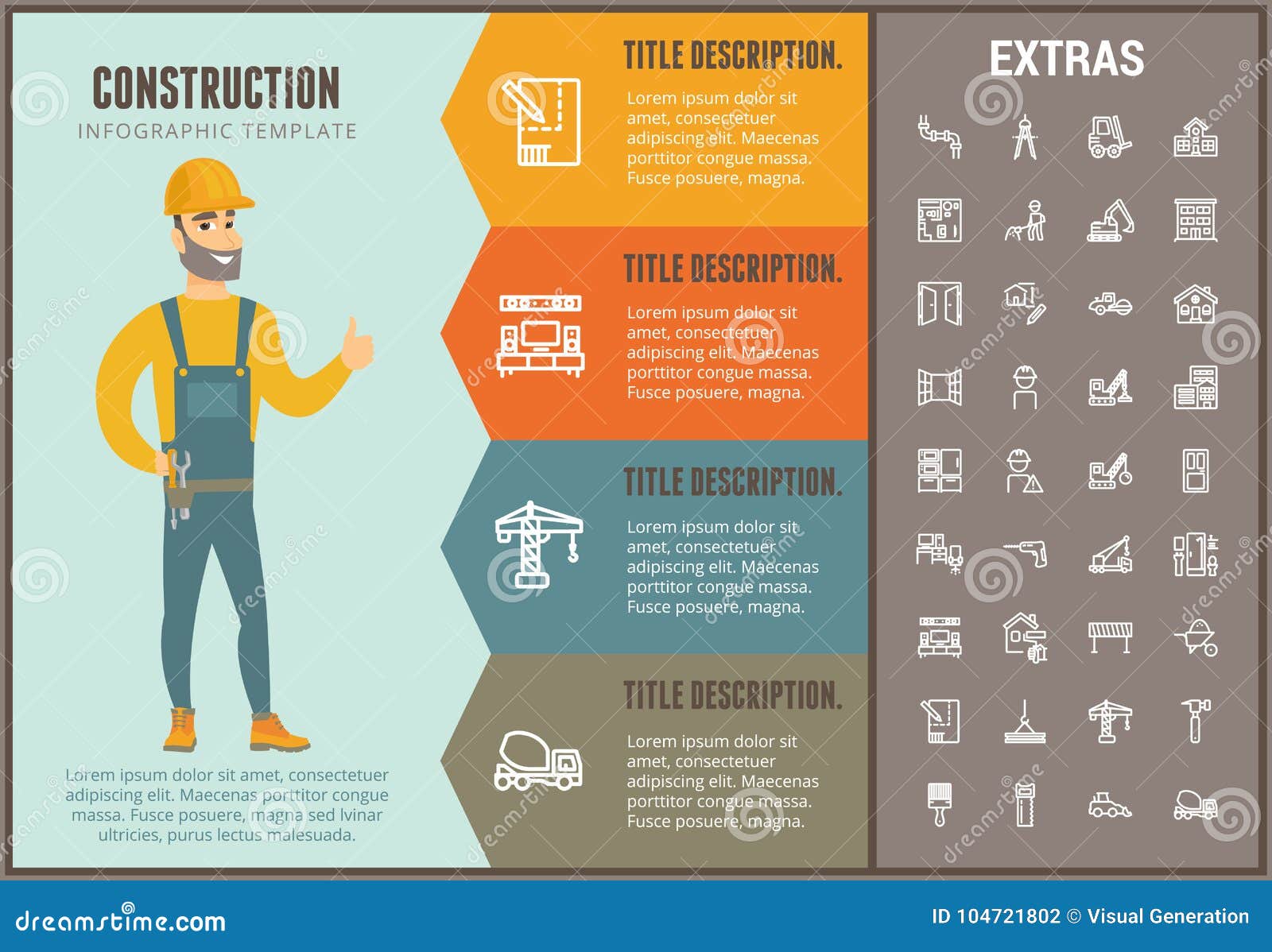 CONSTRUCTION
INFOGRAPHIC TEMPLATE

Lorem ipsum dolor sit amet, consectetuer adipiscing elit. Maecenas porttitor congue massa. Fusce posuere, magna sed lvinar ultricies, purus lectus malesuada.

TITLE DESCRIPTION.
Lorem ipsum dolor sit amet, consectetuer adipiscing elit. Maecenas porttitor congue massa. Fusce posuere, magna.

TITLE DESCRIPTION.
Lorem ipsum dolor sit amet, consectetuer adipiscing elit. Maecenas porttitor congue massa. Fusce posuere, magna.

TITLE DESCRIPTION.
Lorem ipsum dolor sit amet, consectetuer adipiscing elit. Maecenas porttitor congue massa. Fusce posuere, magna.

TITLE DESCRIPTION.
Lorem ipsum dolor sit amet, consectetuer adipiscing elit. Maecenas porttitor congue massa. Fusce posuere, magna.

EXTRAS

dreamstime.com
ID 104721802 © Visual Generation