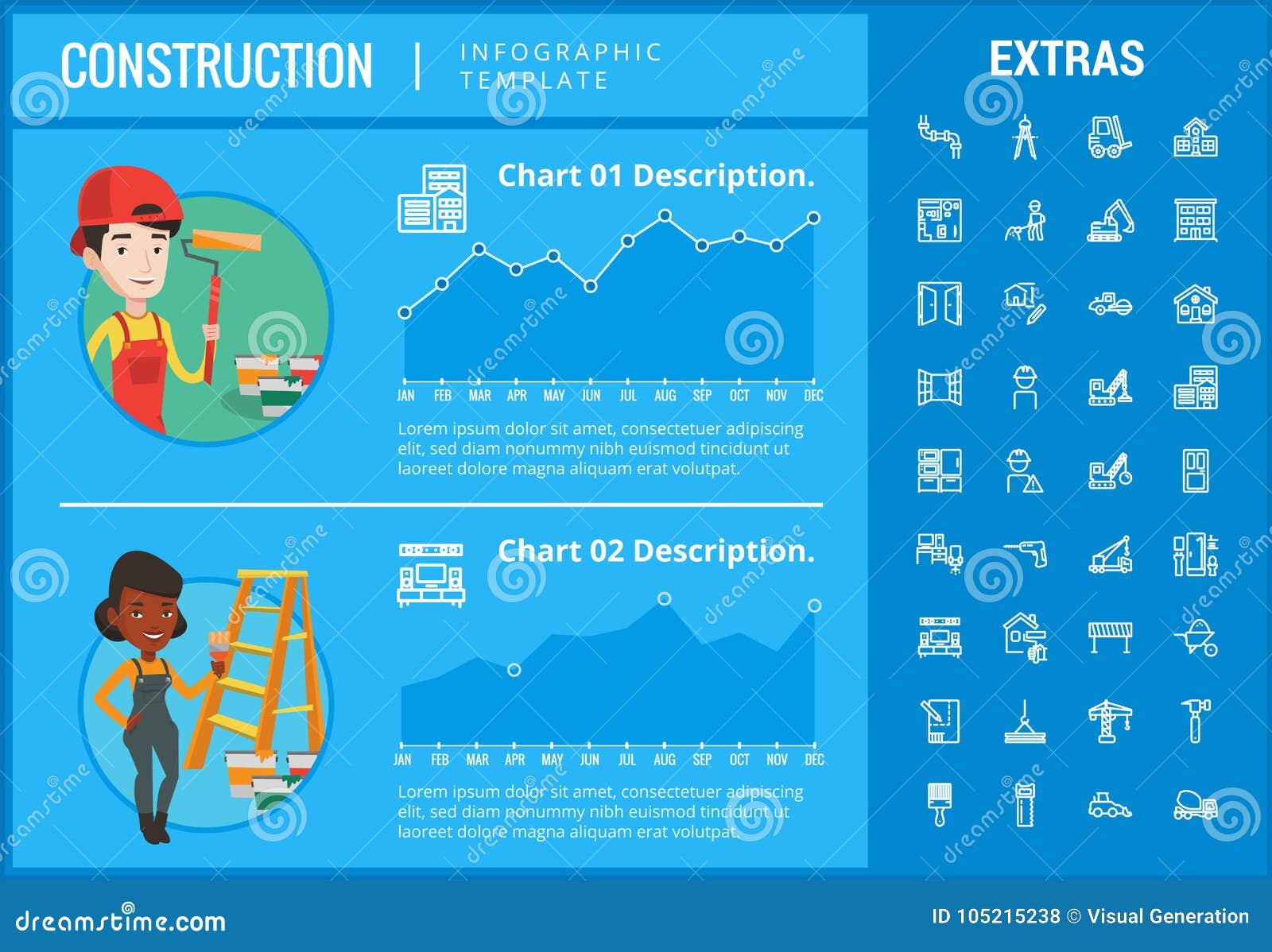 CONSTRUCTION | INFOGRAPHIC TEMPLATE

EXTRAS

Chart 01 Description.

JAN FEB MAR APR MAY JUN JUL AUG SEP OCT NOV DEC

Lorem ipsum dolor sit amet, consectetuer adipiscing elit, sed diam nonummy nibh euismod tincidunt ut laoreet dolore magna aliquam erat volutpat.

Chart 02 Description.

JAN FEB MAR APR MAY JUN JUL AUG SEP OCT NOV DEC

Lorem ipsum dolor sit amet, consectetuer adipiscing elit, sed diam nonummy nibh euismod tincidunt ut laoreet dolore magna aliquam erat volutpat.

dreamstime.com

ID 105215238 © Visual Generation