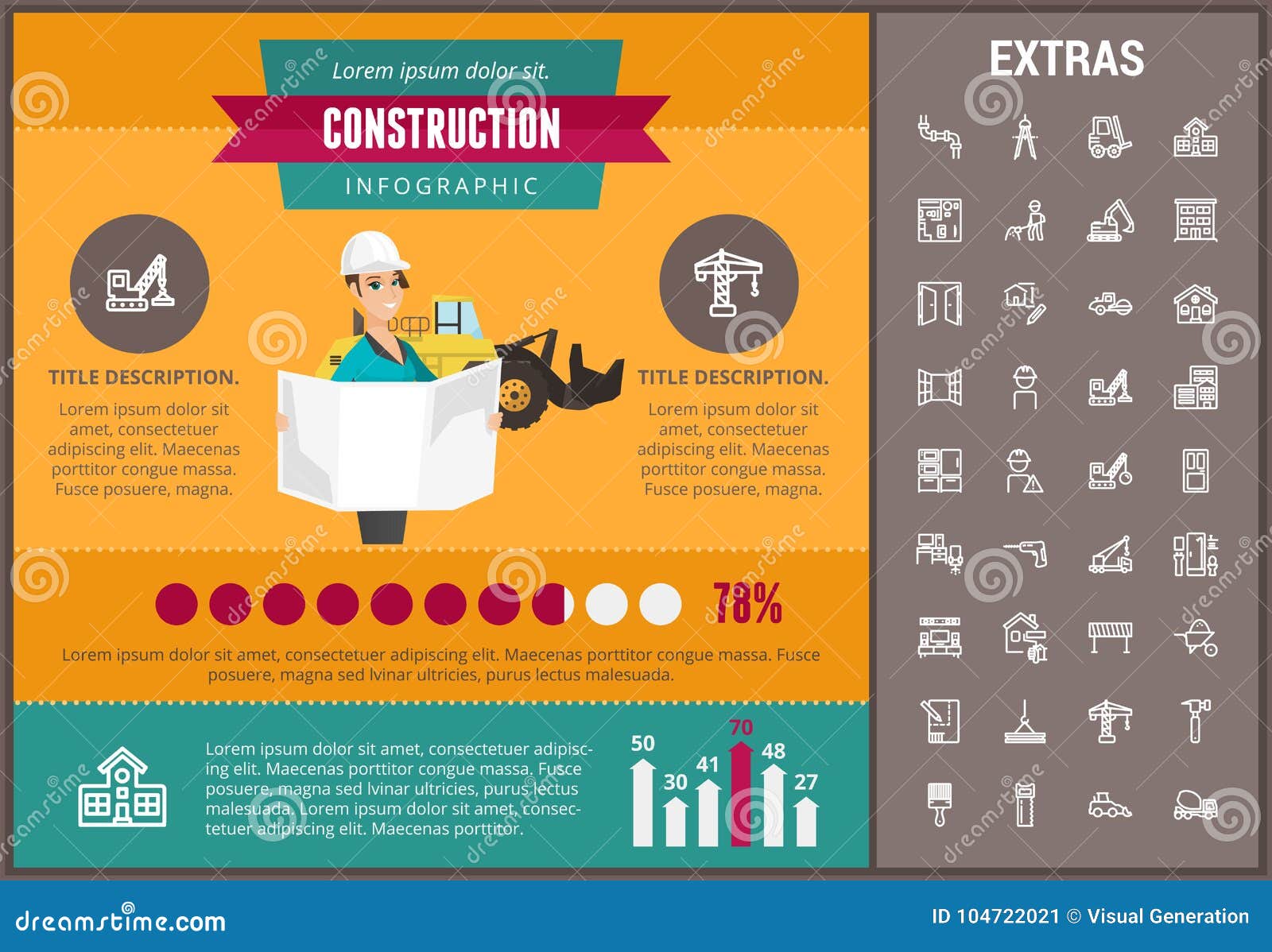 Lorem ipsum dolor sit.

CONSTRUCTION

INFOGRAPHIC

TITLE DESCRIPTION.

Lorem ipsum dolor sit amet, consectetuer adipiscing elit. Maecenas porttitor congue massa. Fusce posuere, magna.

TITLE DESCRIPTION.

Lorem ipsum dolor sit amet, consectetuer adipiscing elit. Maecenas porttitor congue massa. Fusce posuere, magna.

78%

Lorem ipsum dolor sit amet, consectetuer adipiscing elit. Maecenas porttitor congue massa. Fusce posuere, magna sed lvinar ultricies, purus lectus malesuada.

Lorem ipsum dolor sit amet, consectetuer adipiscing elit. Maecenas porttitor congue massa. Fusce posuere, magna sed lvinar ultricies, purus lectus malesuada. Lorem ipsum dolor sit amet, consectetuer adipiscing elit. Maecenas porttitor.

50 30 41 70 48 27

EXTRAS

dreamstime.com

ID 104722021 © Visual Generation