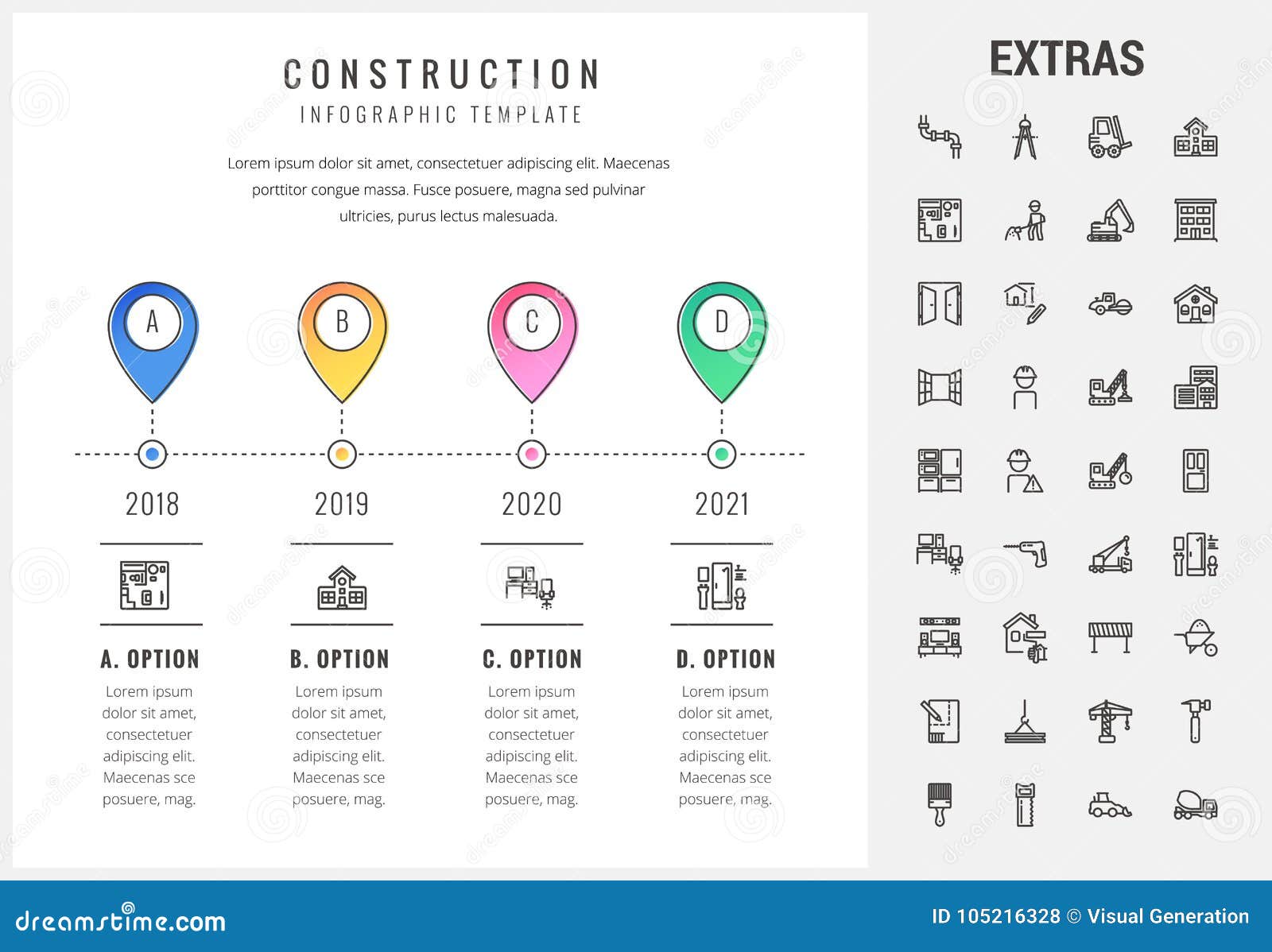 CONSTRUCTION
INFOGRAPHIC TEMPLATE

Lorem ipsum dolor sit amet, consectetuer adipiscing elit. Maecenas porttitor congue massa. Fusce posuere, magna sed pulvinar ultricies, purus lectus malesuada.

A

B

C

D

2018

2019

2020

2021

A. OPTION
Lorem ipsum dolor sit amet, consectetuer adipiscing elit. Maecenas sce posuere, mag.

B. OPTION
Lorem ipsum dolor sit amet, consectetuer adipiscing elit. Maecenas sce posuere, mag.

C. OPTION
Lorem ipsum dolor sit amet, consectetuer adipiscing elit. Maecenas sce posuere, mag.

D. OPTION
Lorem ipsum dolor sit amet, consectetuer adipiscing elit. Maecenas sce posuere, mag.

EXTRAS

dreamstime.com

ID 105216328 © Visual Generation