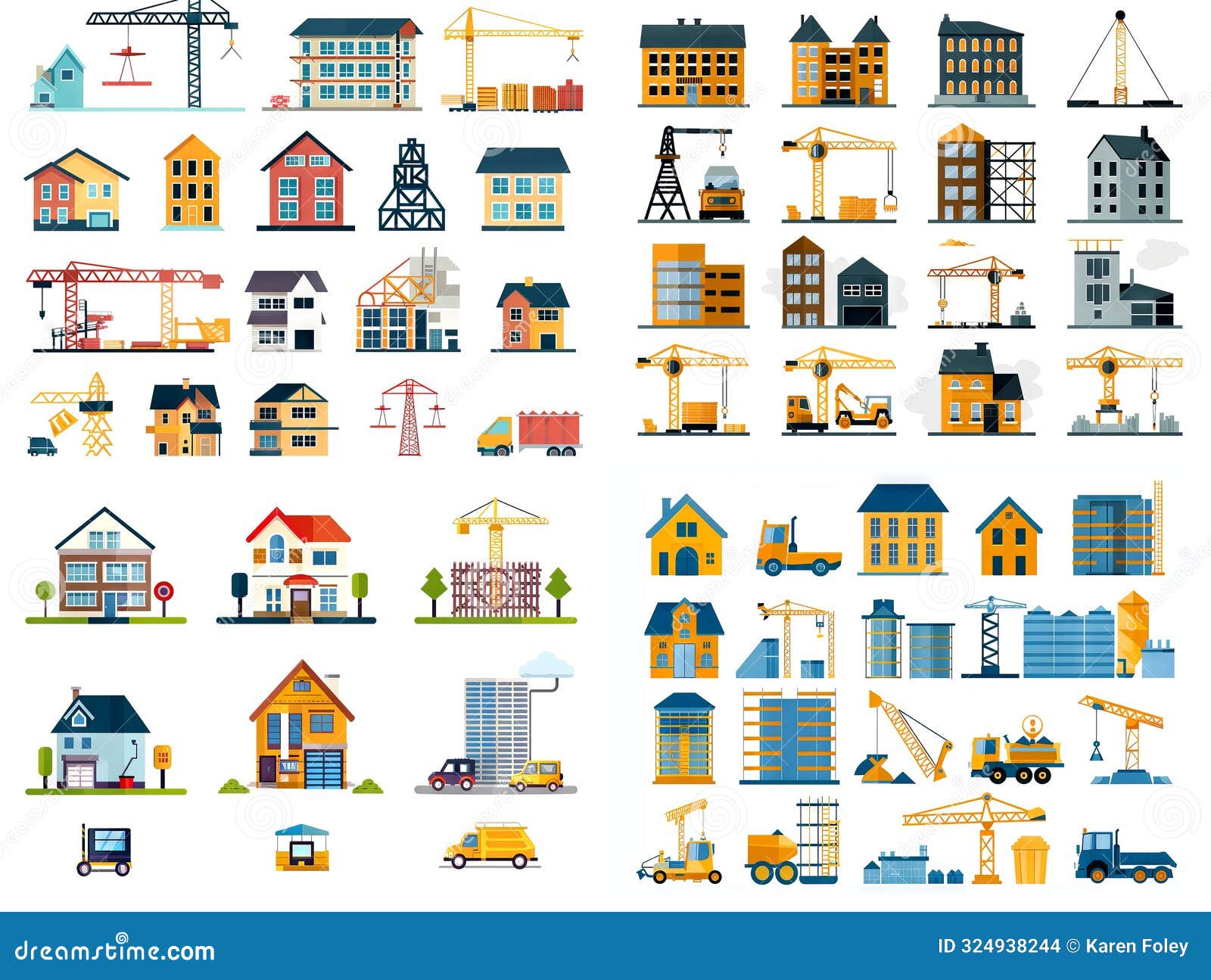 dreamstime.com

ID 324938244 © Karen Foley