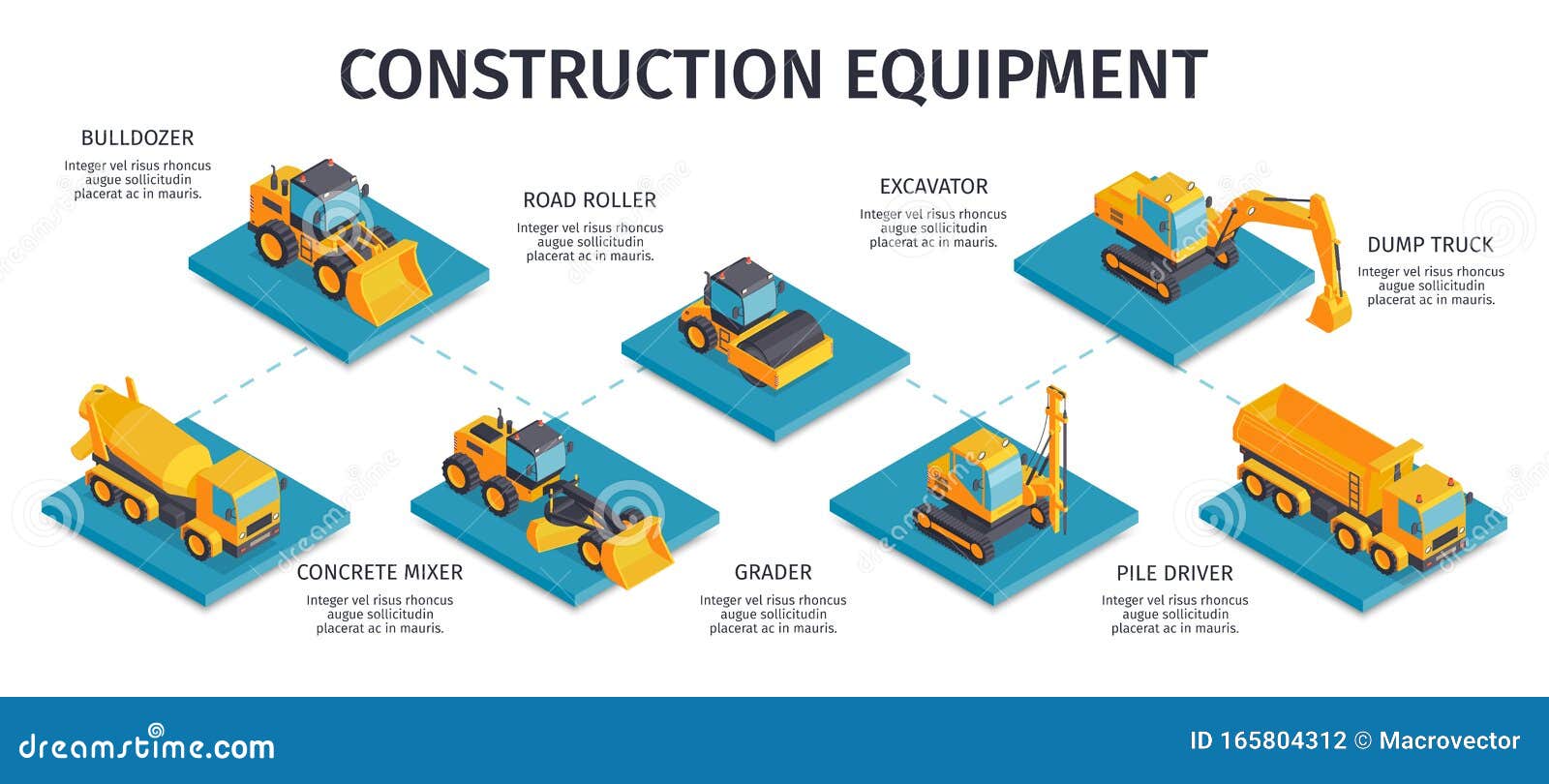 CONSTRUCTION EQUIPMENT

BULLDOZER
Integer vel risus rhoncus augue sollicitudin placerat ac in mauris.

ROAD ROLLER
Integer vel risus rhoncus augue sollicitudin placerat ac in mauris.

EXCAVATOR
Integer vel risus rhoncus augue sollicitudin placerat ac in mauris.

DUMP TRUCK
Integer vel risus rhoncus augue sollicitudin placerat ac in mauris.

CONCRETE MIXER
Integer vel risus rhoncus augue sollicitudin placerat ac in mauris.

GRADER
Integer vel risus rhoncus augue sollicitudin placerat ac in mauris.

PILE DRIVER
Integer vel risus rhoncus augue sollicitudin placerat ac in mauris.

dreamstime.com

ID 165804312 © Macrovector