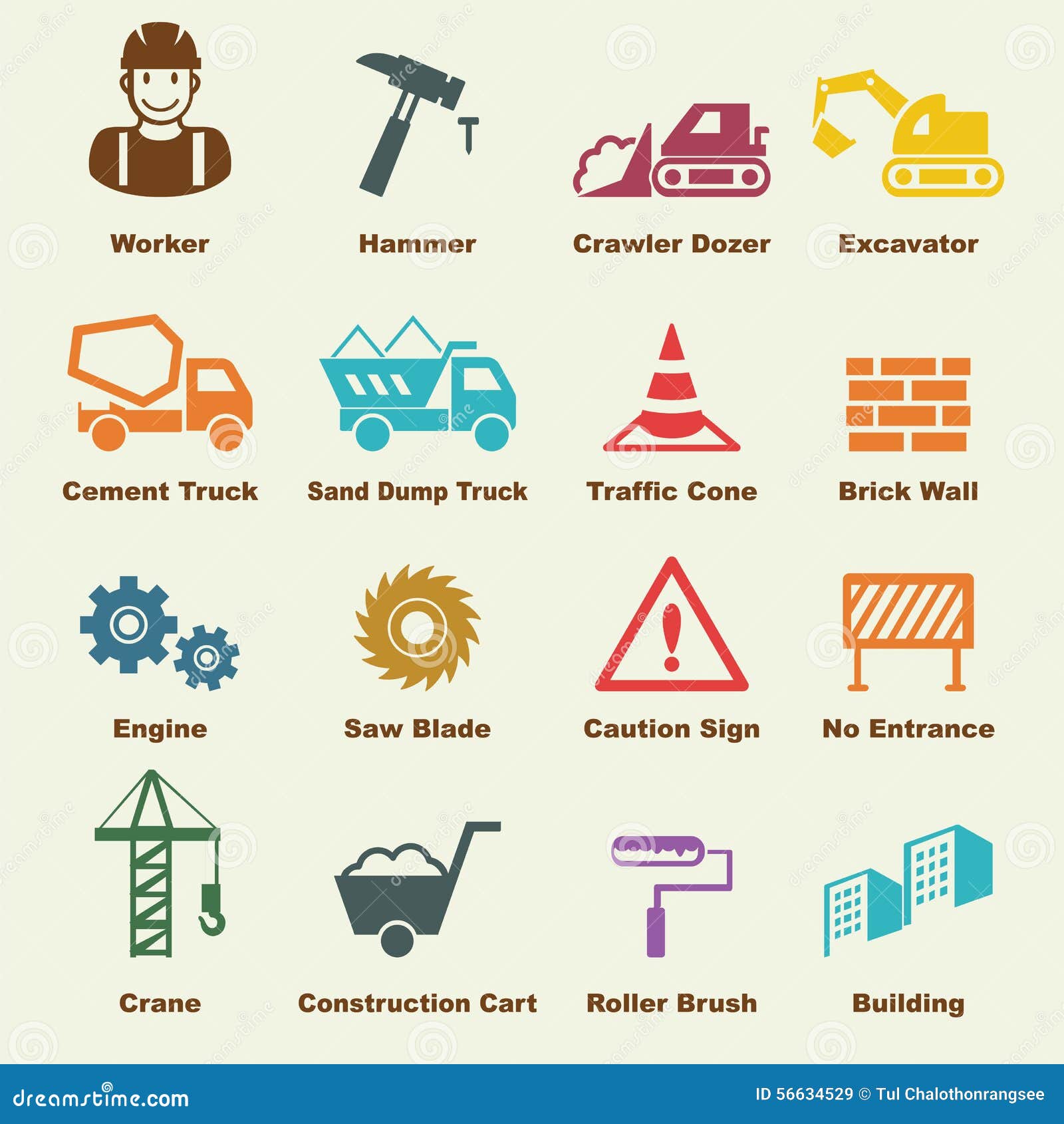 Worker

Hammer

Crawler Dozer

Excavator

Cement Truck

Sand Dump Truck

Traffic Cone

Brick Wall

Engine

Saw Blade

Caution Sign

No Entrance

Crane

Construction Cart

Roller Brush

Building

dreamstime.com

ID 56634529 © Tul Chalothonrangsee