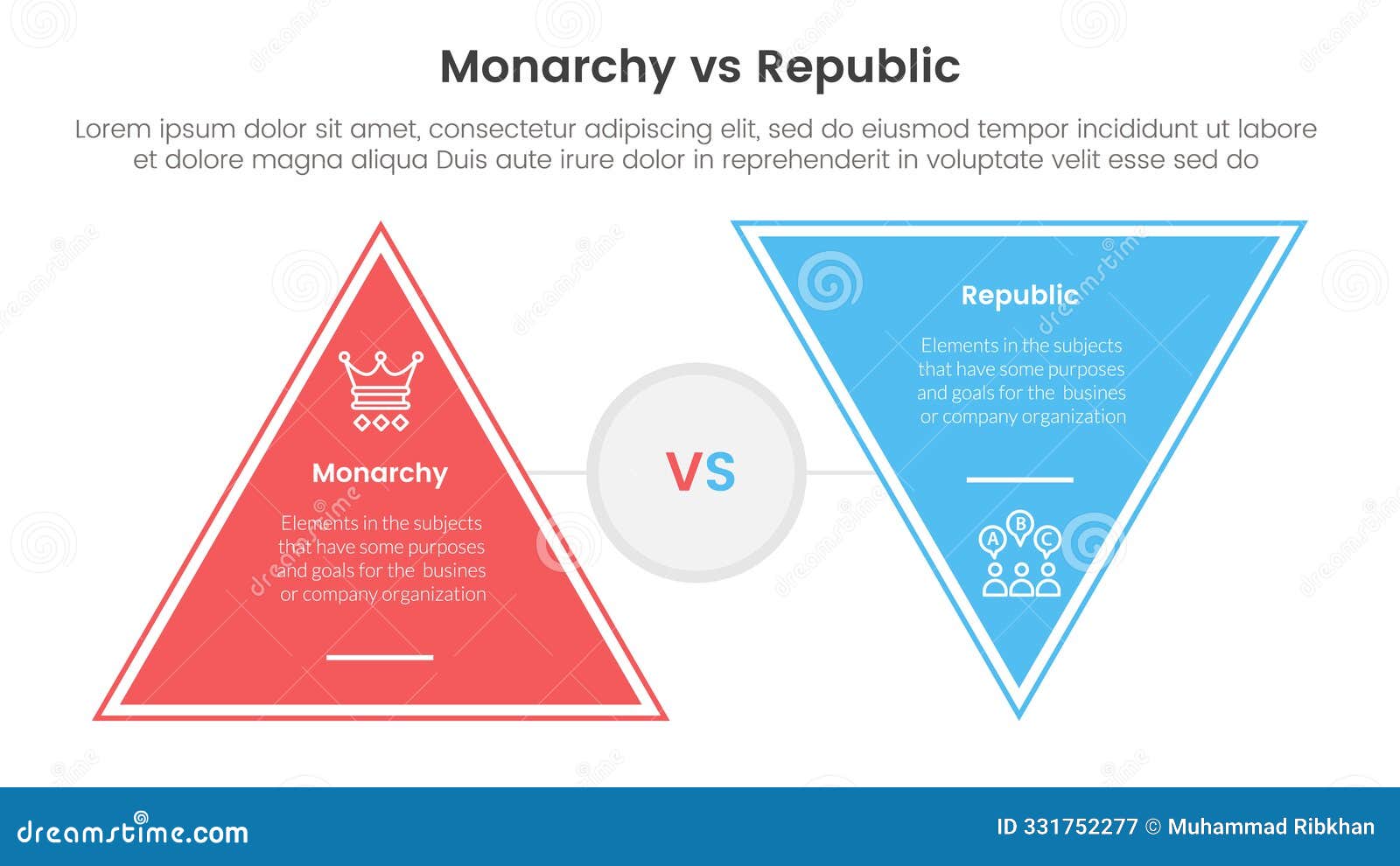 Monarchy vs Republic

Lorem ipsum dolor sit amet, consectetur adipiscing elit, sed do eiusmod tempor incididunt ut labore et dolore magna aliqua Duis aute irure dolor in reprehenderit in voluptate velit esse sed do

Monarchy

Elements in the subjects that have some purposes and goals for the busines or company organization

VS

Republic

Elements in the subjects that have some purposes and goals for the busines or company organization

A B C

dreamstime.com

ID 331752277 © Muhammad Ribkhan