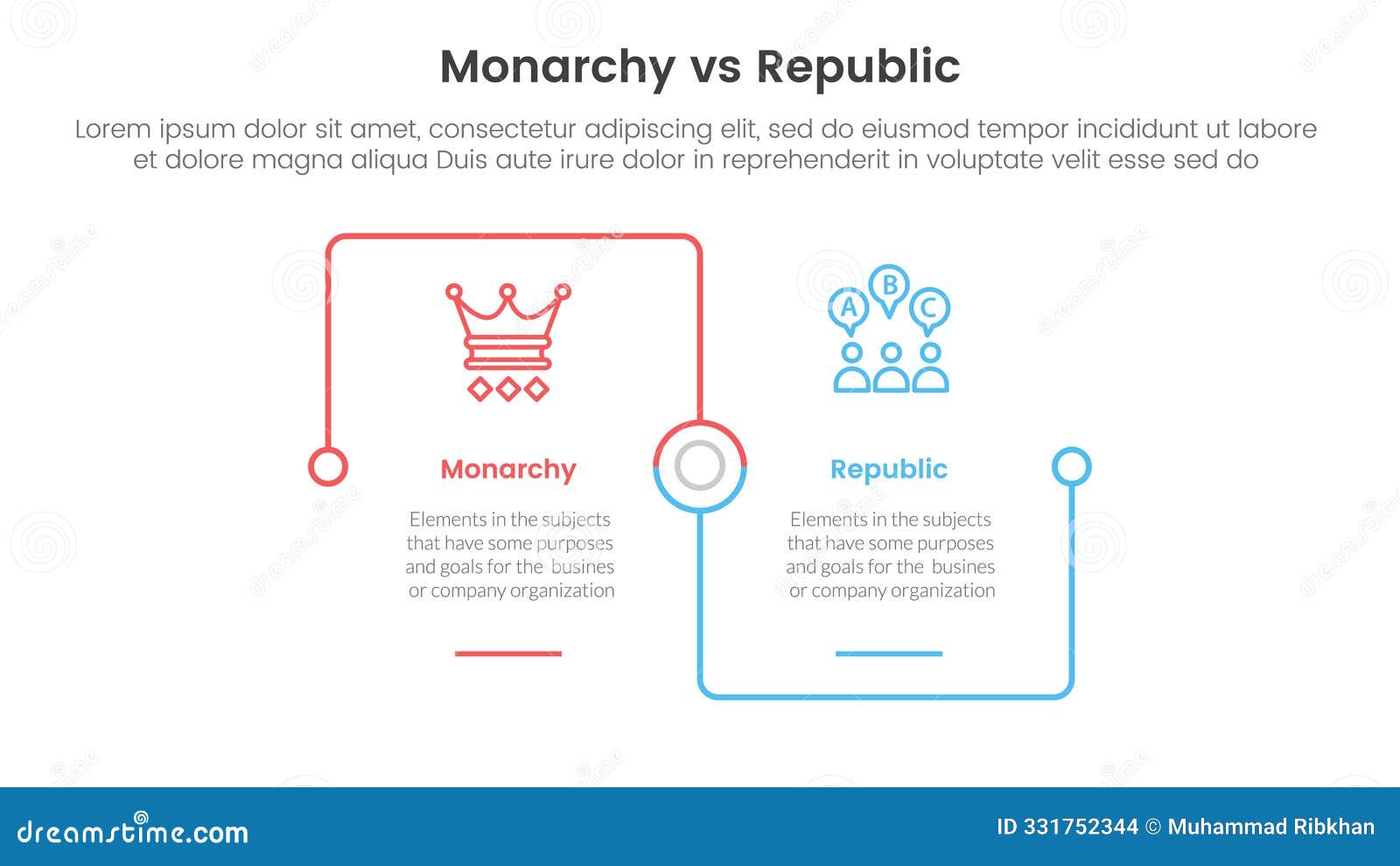 Monarchy vs Republic

Lorem ipsum dolor sit amet, consectetur adipiscing elit, sed do eiusmod tempor incididunt ut labore et dolore magna aliqua Duis aute irure dolor in reprehenderit in voluptate velit esse sed do

A B C

Monarchy

Elements in the subjects that have some purposes and goals for the busines or company organization

Republic

Elements in the subjects that have some purposes and goals for the busines or company organization

dreamstime.com

ID 331752344 © Muhammad Ribkhan