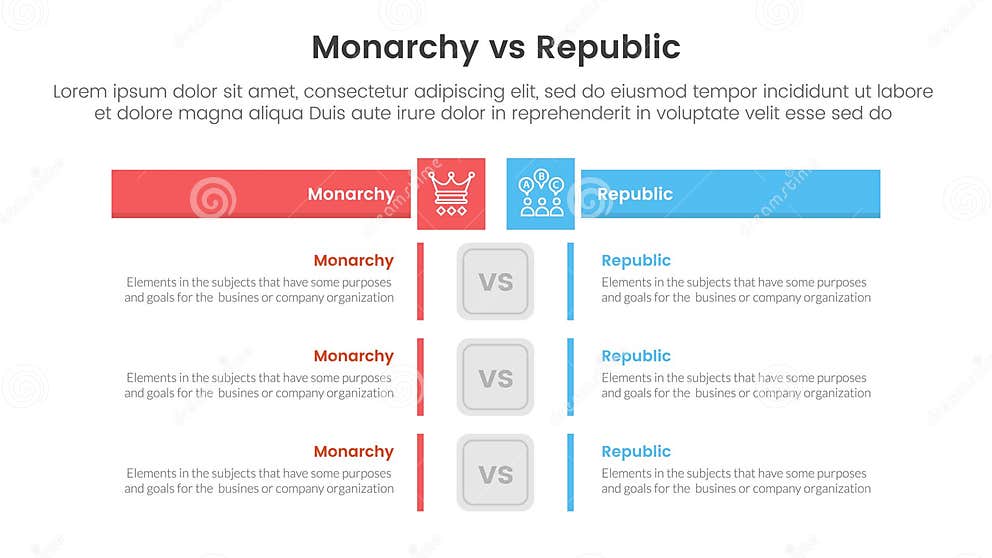 Monarchy vs Republic

Lorem ipsum dolor sit amet, consectetur adipiscing elit, sed do eiusmod tempor incididunt ut labore et dolore magna aliqua Duis aute irure dolor in reprehenderit in voluptate velit esse sed do

Monarchy

A B C

Republic

Monarchy
Elements in the subjects that have some purposes and goals for the busines or company organization

VS

Republic
Elements in the subjects that have some purposes and goals for the busines or company organization

Monarchy
Elements in the subjects that have some purposes and goals for the busines or company organization

VS

Republic
Elements in the subjects that have some purposes and goals for the busines or company organization

Monarchy
Elements in the subjects that have some purposes and goals for the busines or company organization

VS

Republic
Elements in the subjects that have some purposes and goals for the busines or company organization