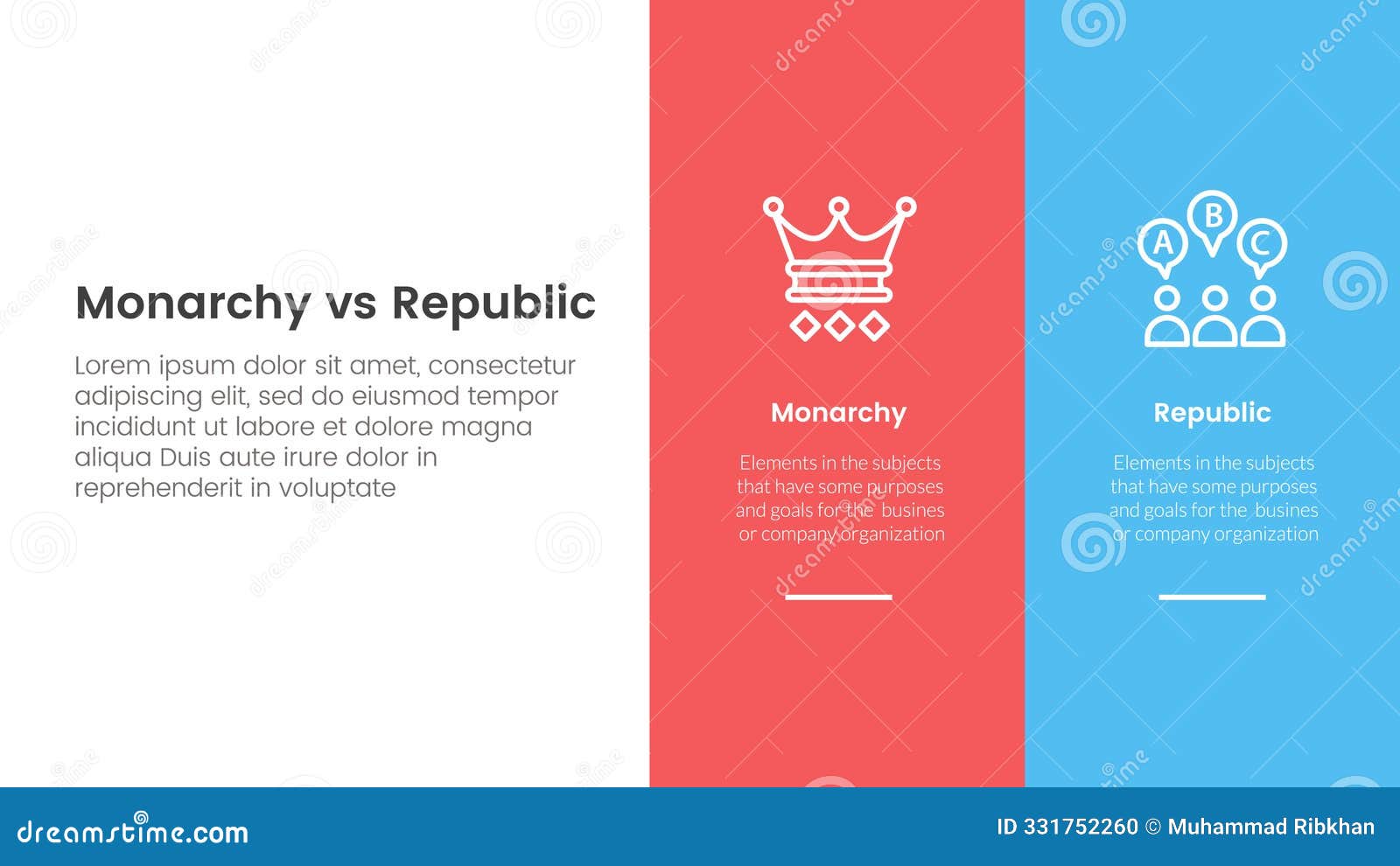 Monarchy vs Republic

Lorem ipsum dolor sit amet, consectetur adipiscing elit, sed do eiusmod tempor incididunt ut labore et dolore magna aliqua Duis aute irure dolor in reprehenderit in voluptate

Monarchy

Elements in the subjects that have some purposes and goals for the busines or company organization

A B C

Republic

Elements in the subjects that have some purposes and goals for the busines or company organization

dreamstime.com

ID 331752260 © Muhammad Ribkhan