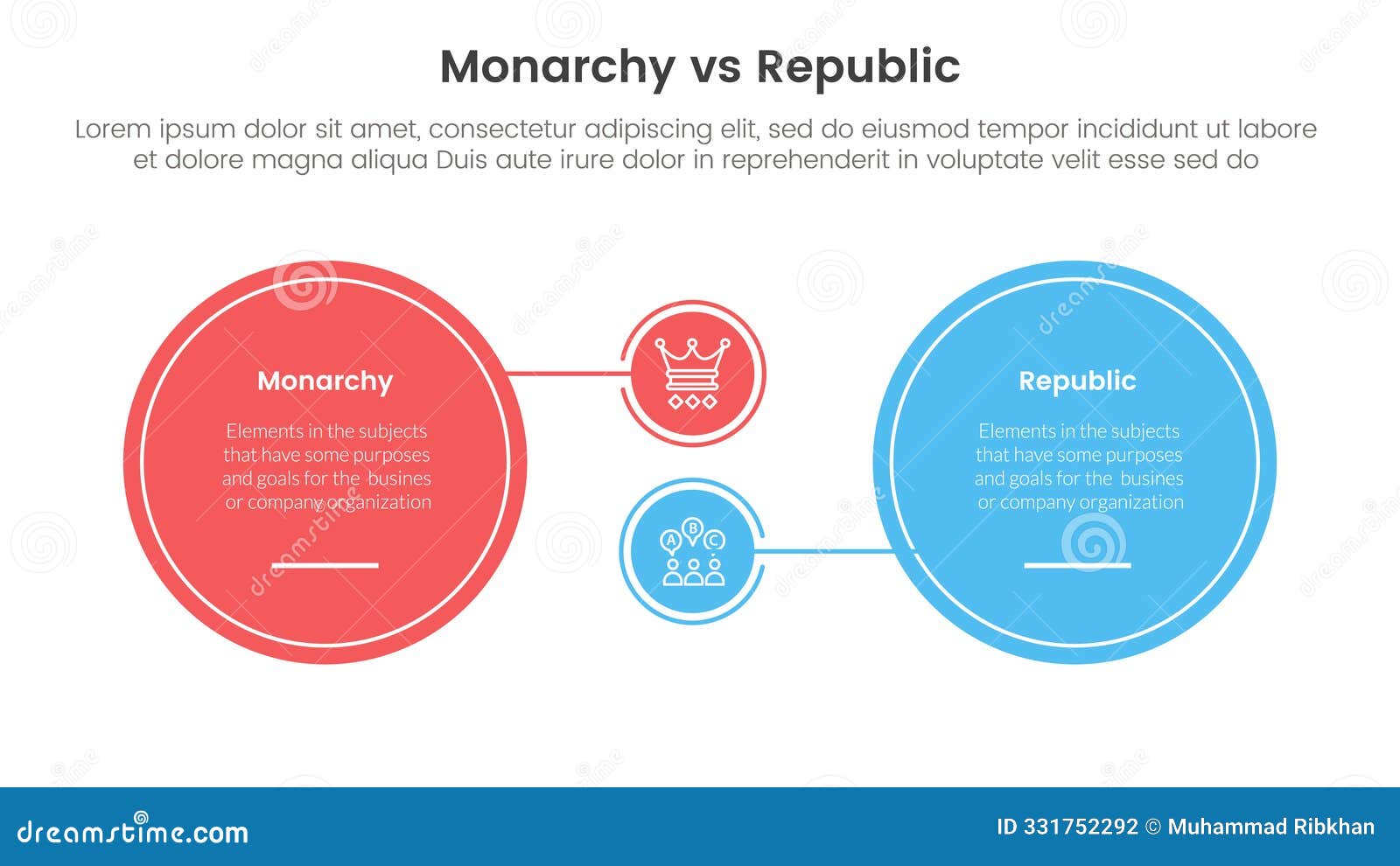 Monarchy vs Republic

Lorem ipsum dolor sit amet, consectetur adipiscing elit, sed do eiusmod tempor incididunt ut labore et dolore magna aliqua Duis aute irure dolor in reprehenderit in voluptate velit esse sed do

Monarchy

Elements in the subjects that have some purposes and goals for the busines or company organization

A B C

Republic

Elements in the subjects that have some purposes and goals for the busines or company organization

dreamstime.com

ID 331752292 © Muhammad Ribkhan