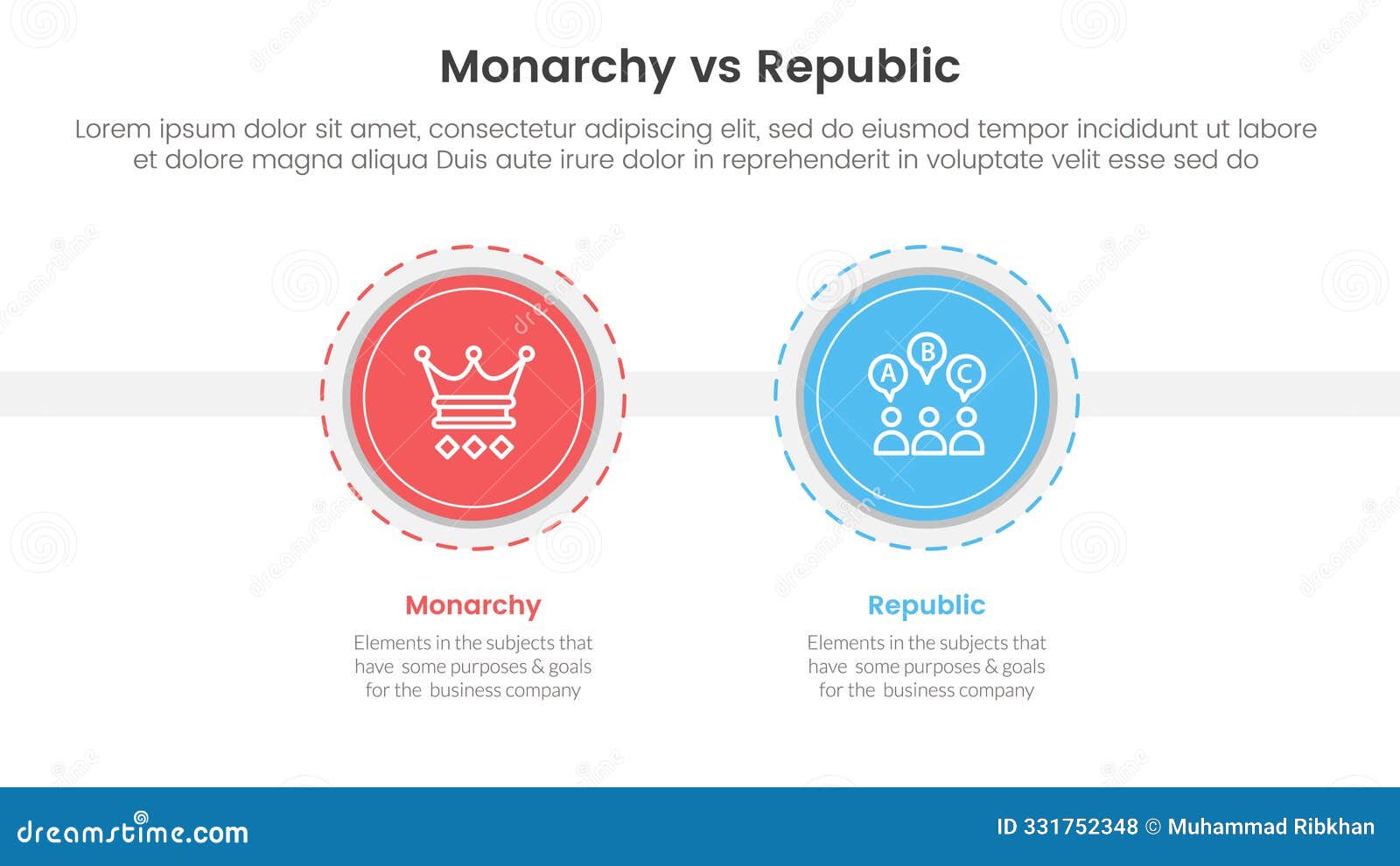 Monarchy vs Republic

Lorem ipsum dolor sit amet, consectetur adipiscing elit, sed do eiusmod tempor incididunt ut labore et dolore magna aliqua Duis aute irure dolor in reprehenderit in voluptate velit esse sed do

A B C

Monarchy

Elements in the subjects that have some purposes & goals for the business company

Republic

Elements in the subjects that have some purposes & goals for the business company

dreamstime.com

ID 331752348 © Muhammad Ribkhan