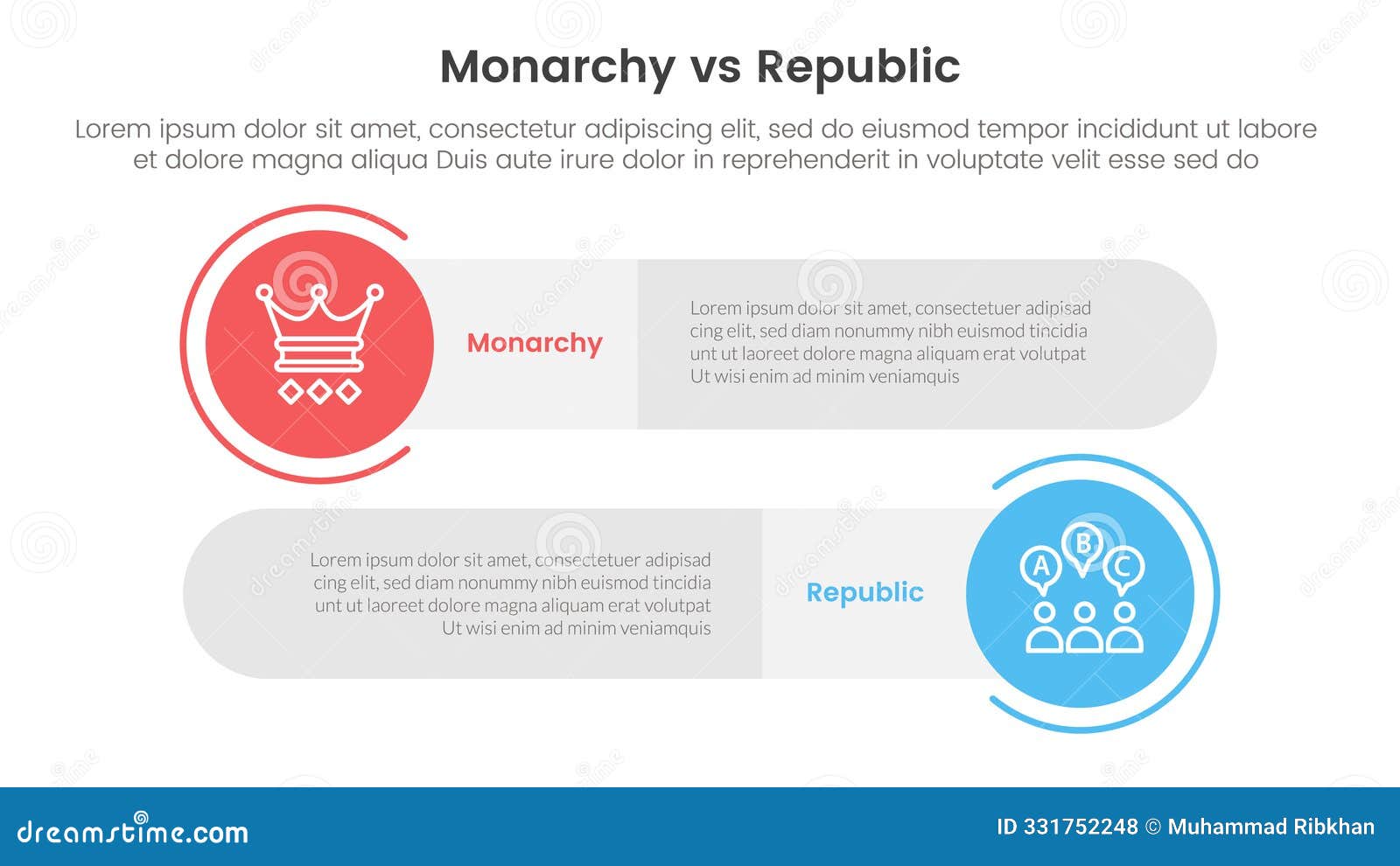 Monarchy vs Republic

Lorem ipsum dolor sit amet, consectetur adipiscing elit, sed do eiusmod tempor incididunt ut labore et dolore magna aliqua Duis aute irure dolor in reprehenderit in voluptate velit esse sed do

Monarchy

Lorem ipsum dolor sit amet, consectetuer adipisad cing elit, sed diam nonummy nibh euismod tincidia unt ut laoreet dolore magna aliquam erat volutpat Ut wisi enim ad minim veniamquis

Lorem ipsum dolor sit amet, consectetuer adipisad cing elit, sed diam nonummy nibh euismod tincidia unt ut laoreet dolore magna aliquam erat volutpat Ut wisi enim ad minim veniamquis

Republic

A B C

dreamstime.com

ID 331752248 © Muhammad Ribkhan