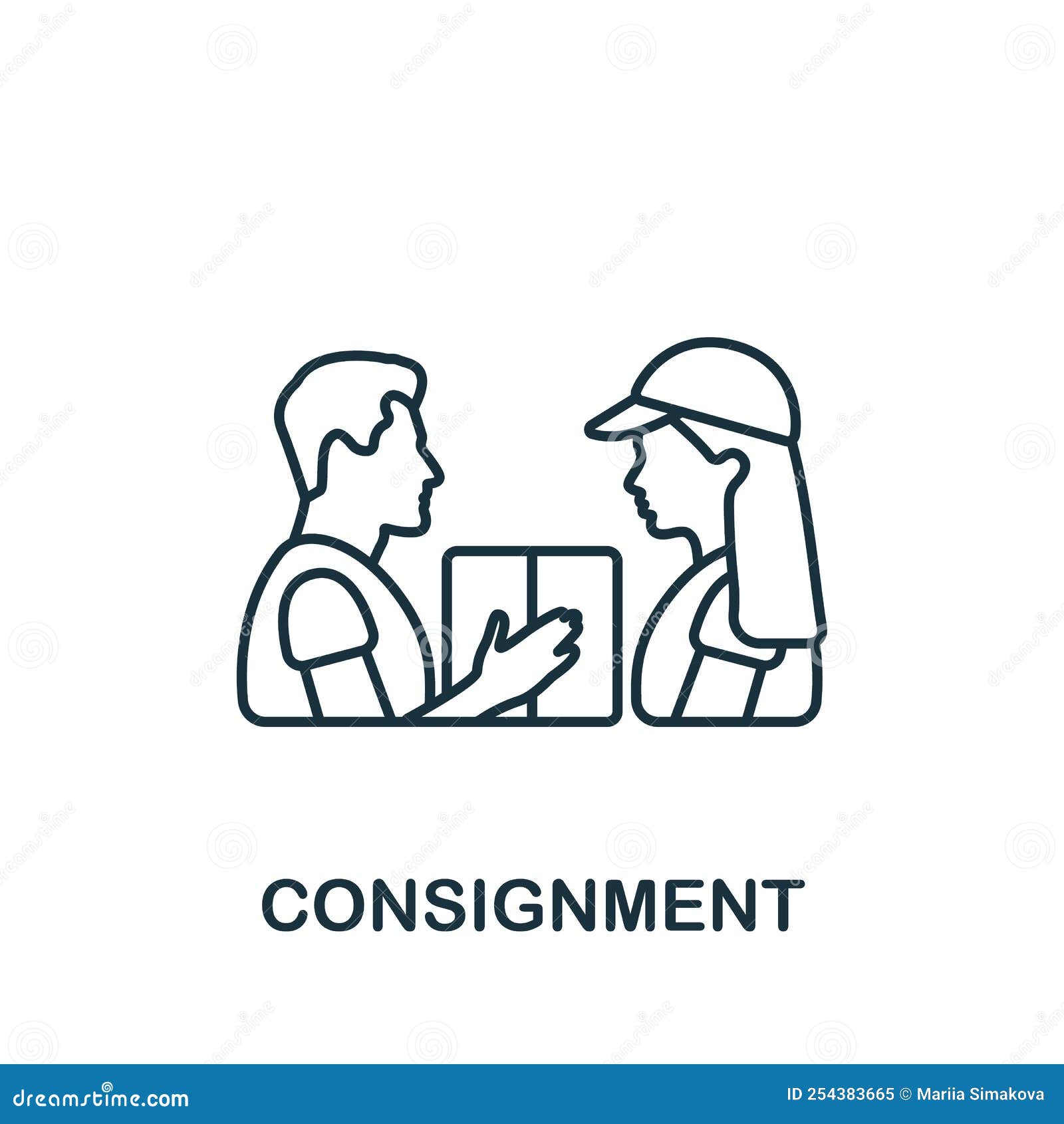 CONSIGNMENT

dreamstime.com

ID 254383665 © Mariia Simakova