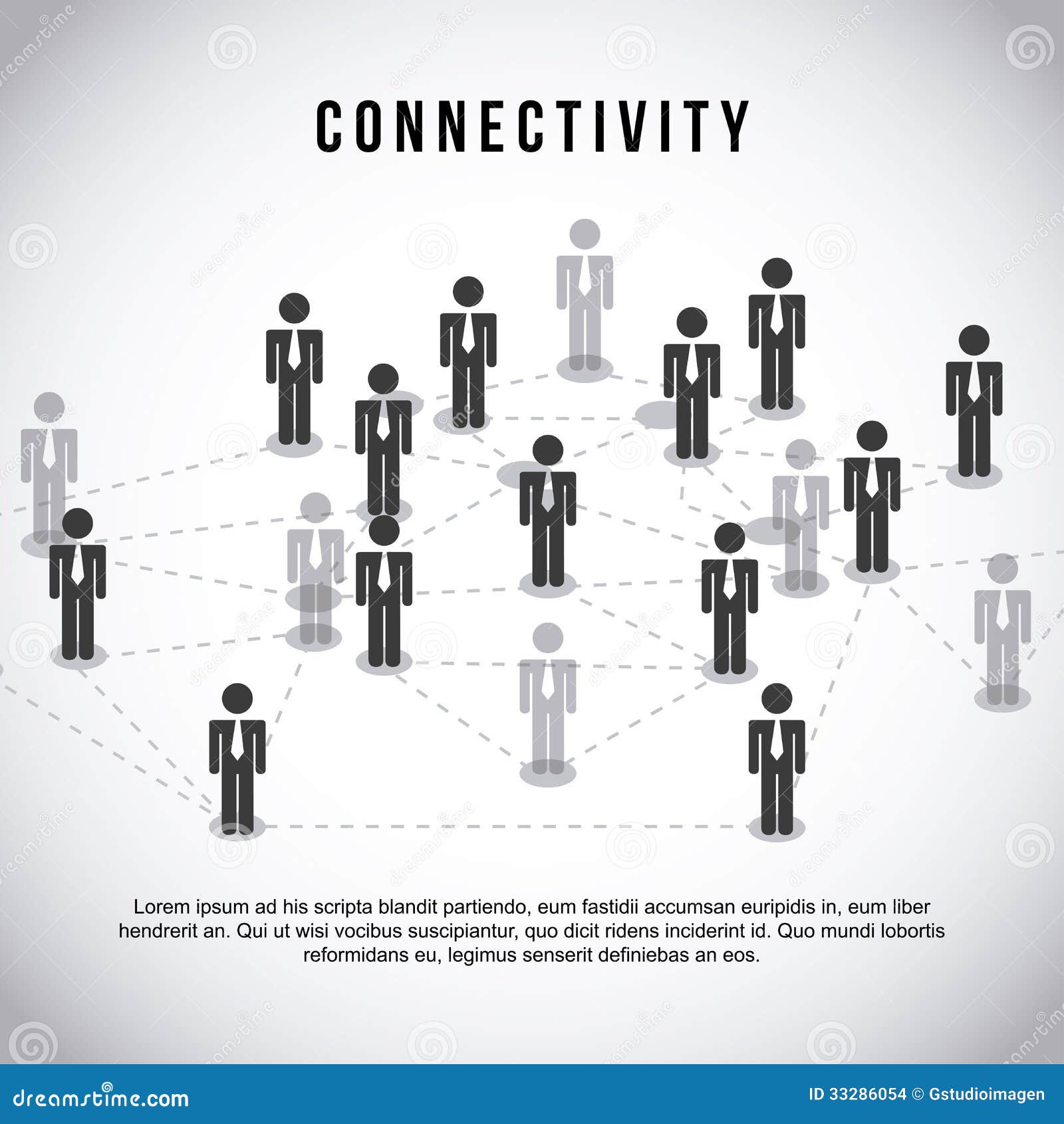 CONNECTIVITY

Lorem ipsum ad his scripta blandit partiendo, eum fastidii accumsan euripidis in, eum liber hendrerit an. Qui ut wisi vocibus suscipiantur, quo dicit ridens inciderint id. Quo mundi lobortis reformidans eu, legimus senserit definiebas an eos.

dreamstime.com

ID 33286054 © Gstudioimagen