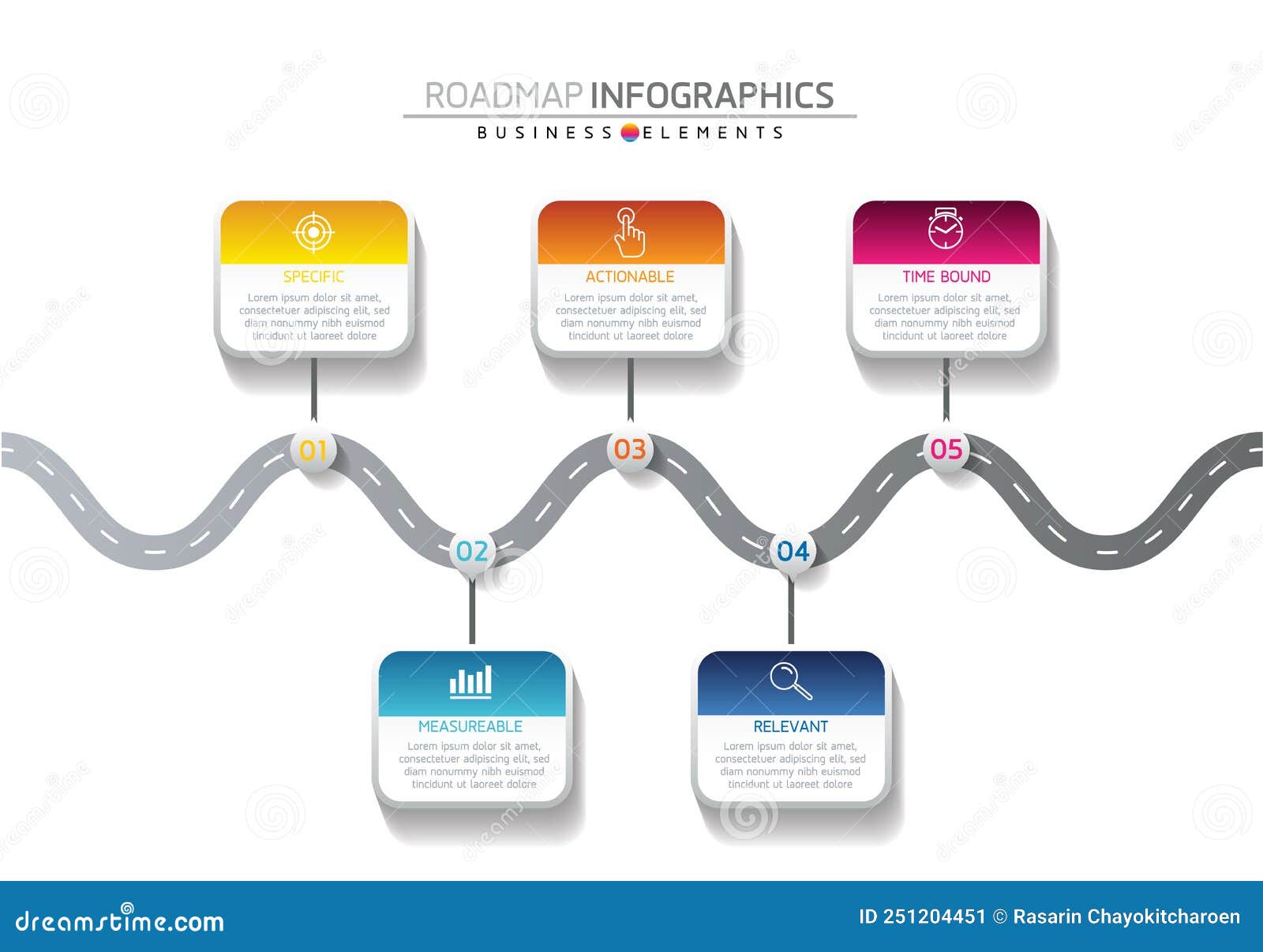 ROADMAP INFOGRAPHICS
BUSINESS ELEMENTS

SPECIFIC
Lorem ipsum dolor sit amet, consectetuer adipiscing elit, sed diam nonummy nibh euismod tincidunt ut laoreet dolore

ACTIONABLE
Lorem ipsum dolor sit amet, consectetuer adipiscing elit, sed diam nonummy nibh euismod tincidunt ut laoreet dolore

TIME BOUND
Lorem ipsum dolor sit amet, consectetuer adipiscing elit, sed diam nonummy nibh euismod tincidunt ut laoreet dolore

01

03

05

02

04

MEASUREABLE
Lorem ipsum dolor sit amet, consectetuer adipiscing elit, sed diam nonummy nibh euismod tincidunt ut laoreet dolore

RELEVANT
Lorem ipsum dolor sit amet, consectetuer adipiscing elit, sed diam nonummy nibh euismod tincidunt ut laoreet dolore

dreamstime.com
ID 251204451 © Rasarin Chayokitcharoen