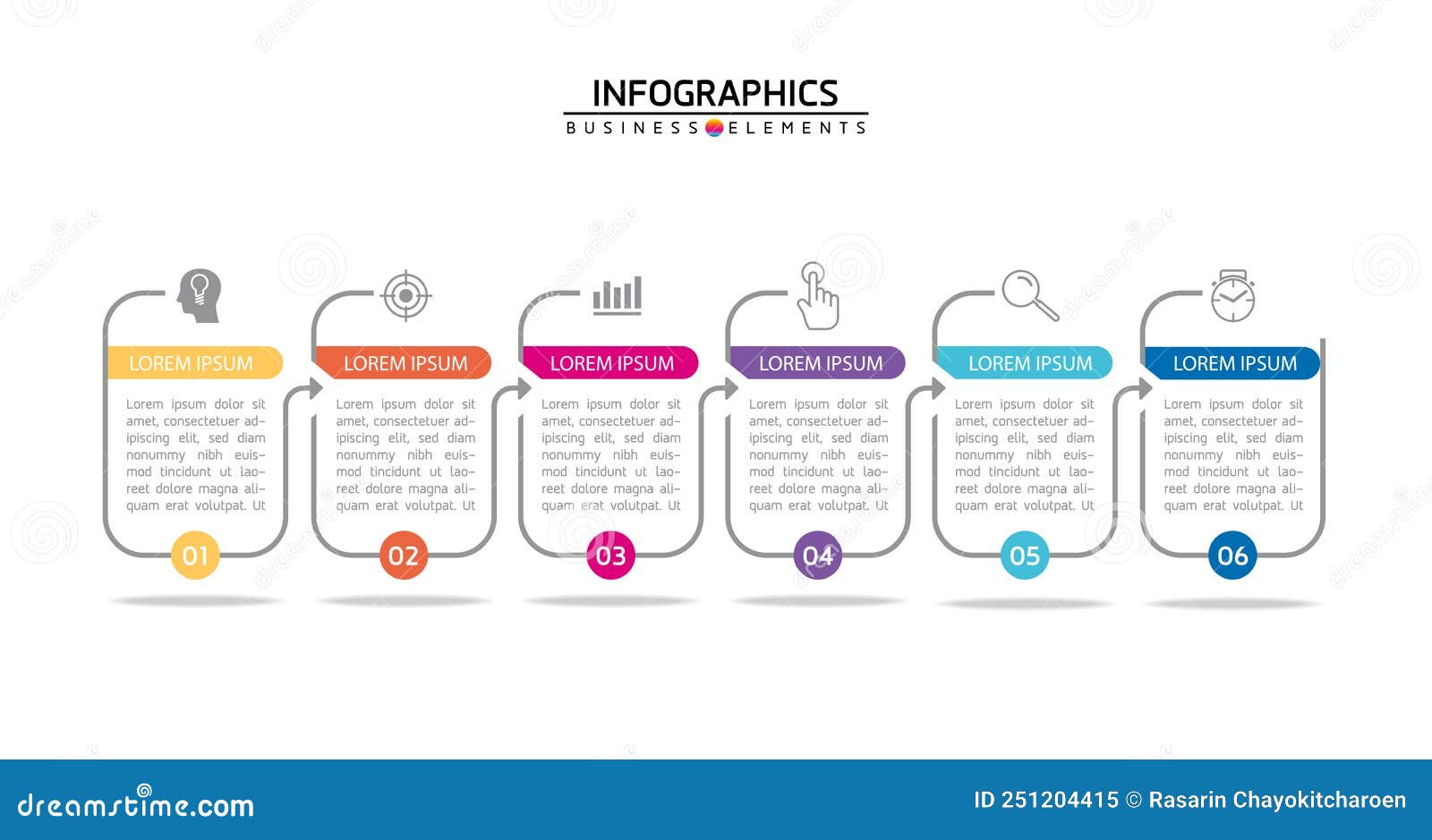 INFOGRAPHICS
BUSINESS ELEMENTS

LOREM IPSUM
Lorem ipsum dolor sit amet, consectetuer adipiscing elit, sed diam nonummy nibh euismod tincidunt ut laoreet dolore magna aliquam erat volutpat. Ut
01

LOREM IPSUM
Lorem ipsum dolor sit amet, consectetuer adipiscing elit, sed diam nonummy nibh euismod tincidunt ut laoreet dolore magna aliquam erat volutpat. Ut
02

LOREM IPSUM
Lorem ipsum dolor sit amet, consectetuer adipiscing elit, sed diam nonummy nibh euismod tincidunt ut laoreet dolore magna aliquam erat volutpat. Ut
03

LOREM IPSUM
Lorem ipsum dolor sit amet, consectetuer adipiscing elit, sed diam nonummy nibh euismod tincidunt ut laoreet dolore magna aliquam erat volutpat. Ut
04

LOREM IPSUM
Lorem ipsum dolor sit amet, consectetuer adipiscing elit, sed diam nonummy nibh euismod tincidunt ut laoreet dolore magna aliquam erat volutpat. Ut
05

LOREM IPSUM
Lorem ipsum dolor sit amet, consectetuer adipiscing elit, sed diam nonummy nibh euismod tincidunt ut laoreet dolore magna aliquam erat volutpat. Ut
06

dreamstime.com
ID 251204415 © Rasarin Chayokitcharoen