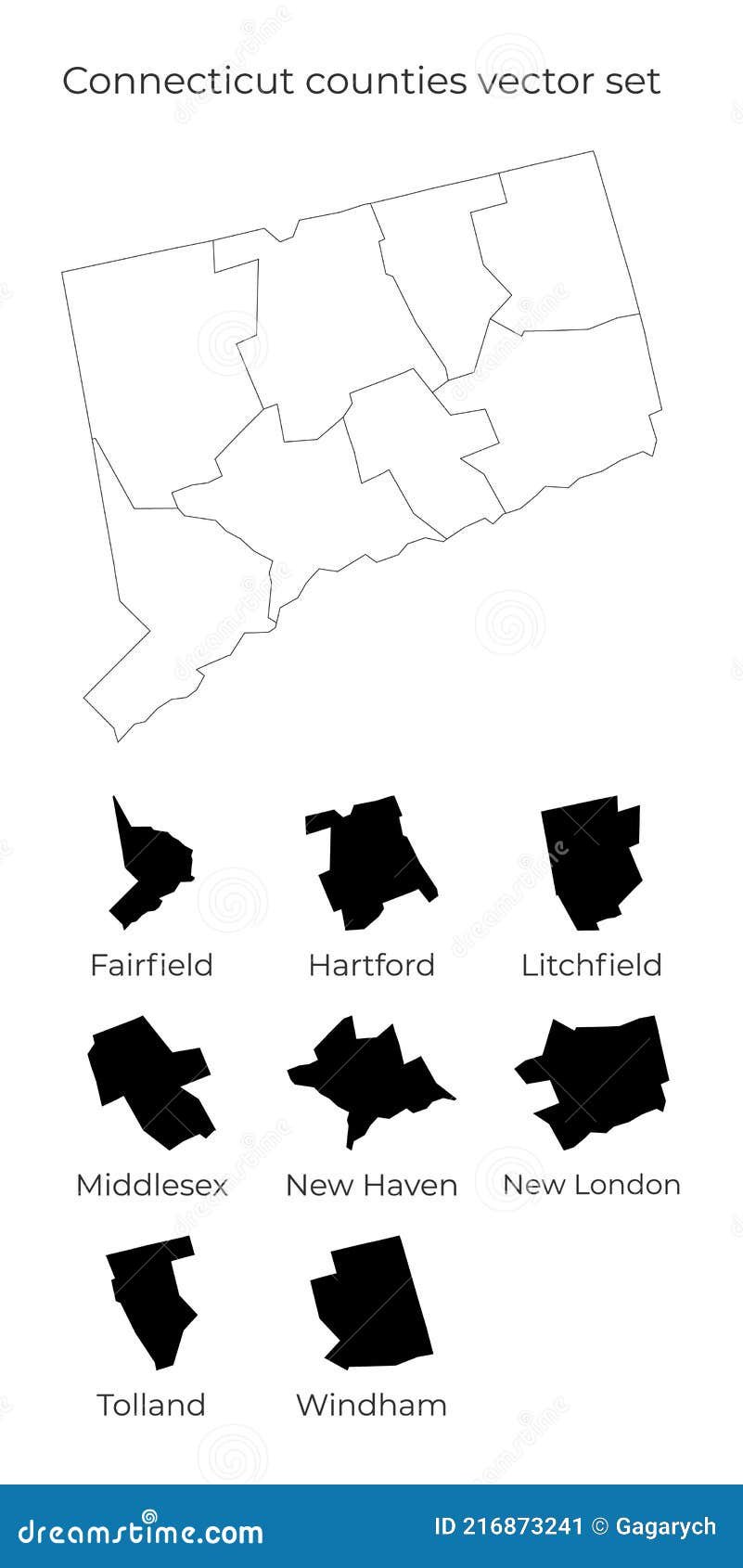 Connecticut counties vector set

Fairfield
Hartford
Litchfield

Middlesex
New Haven
New London

Tolland
Windham

dreamstime.com
ID 216873241 © Gagarych