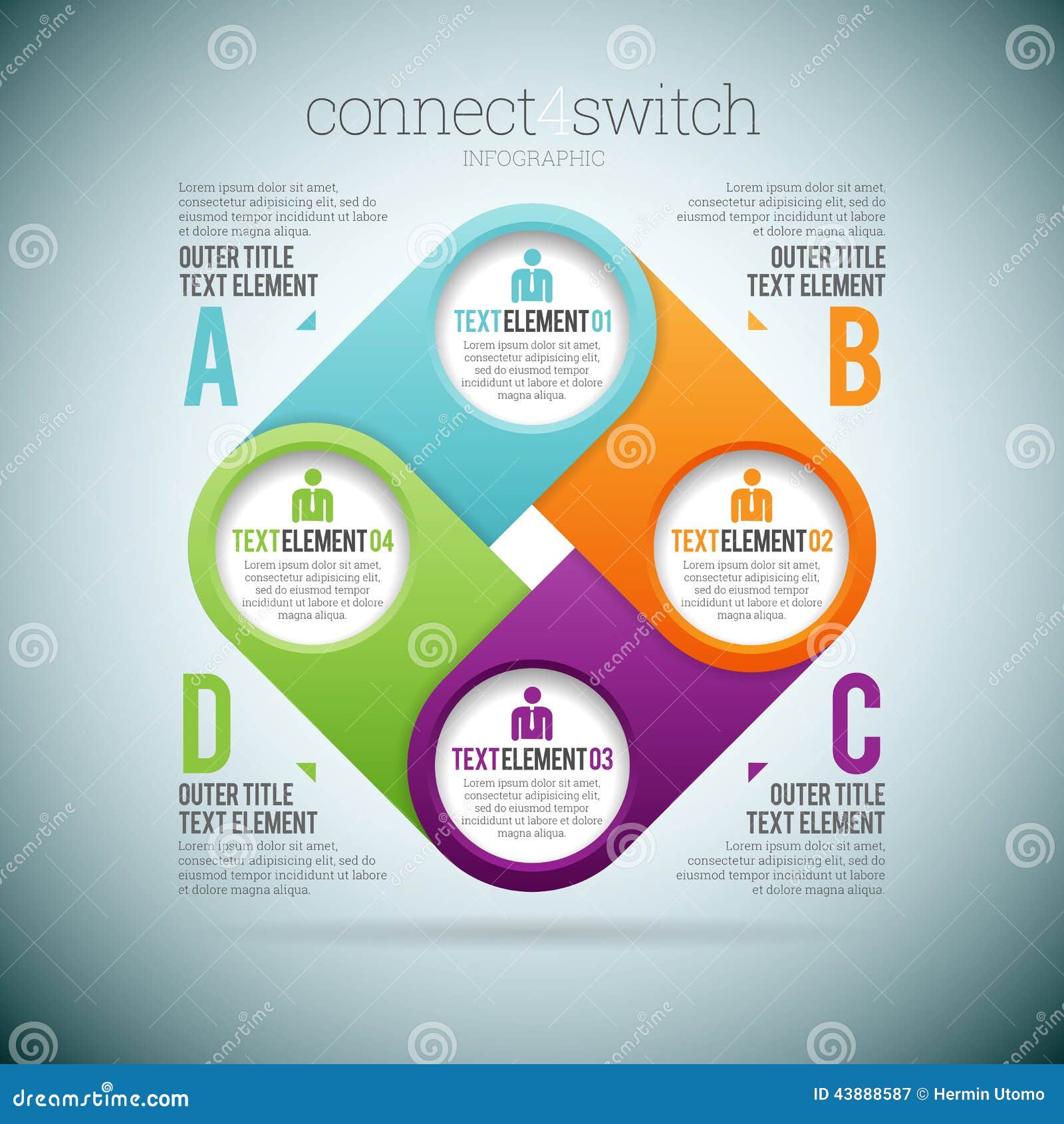 connect4switch
INFOGRAPHIC

Lorem ipsum dolor sit amet, consectetur adipisicing elit, sed do eiusmod tempor incididunt ut labore et dolore magna aliqua.

OUTER TITLE
TEXT ELEMENT

A

Lorem ipsum dolor sit amet, consectetur adipisicing elit, sed do eiusmod tempor incididunt ut labore et dolore magna aliqua.

OUTER TITLE
TEXT ELEMENT

B

TEXT ELEMENT 01
Lorem ipsum dolor sit amet, consectetur adipisicing elit, sed do eiusmod tempor incididunt ut labore et dolore magna aliqua.

TEXT ELEMENT 04
Lorem ipsum dolor sit amet, consectetur adipisicing elit, sed do eiusmod tempor incididunt ut labore et dolore magna aliqua.

TEXT ELEMENT 02
Lorem ipsum dolor sit amet, consectetur adipisicing elit, sed do eiusmod tempor incididunt ut labore et dolore magna aliqua.

TEXT ELEMENT 03
Lorem ipsum dolor sit amet, consectetur adipisicing elit, sed do eiusmod tempor incididunt ut labore et dolore magna aliqua.

D

OUTER TITLE
TEXT ELEMENT

Lorem ipsum dolor sit amet, consectetur adipisicing elit, sed do eiusmod tempor incididunt ut labore et dolore magna aliqua.

C

OUTER TITLE
TEXT ELEMENT

Lorem ipsum dolor sit amet, consectetur adipisicing elit, sed do eiusmod tempor incididunt ut labore et dolore magna aliqua.

dreamstime.com
ID 43888587 © Hermin Utomo