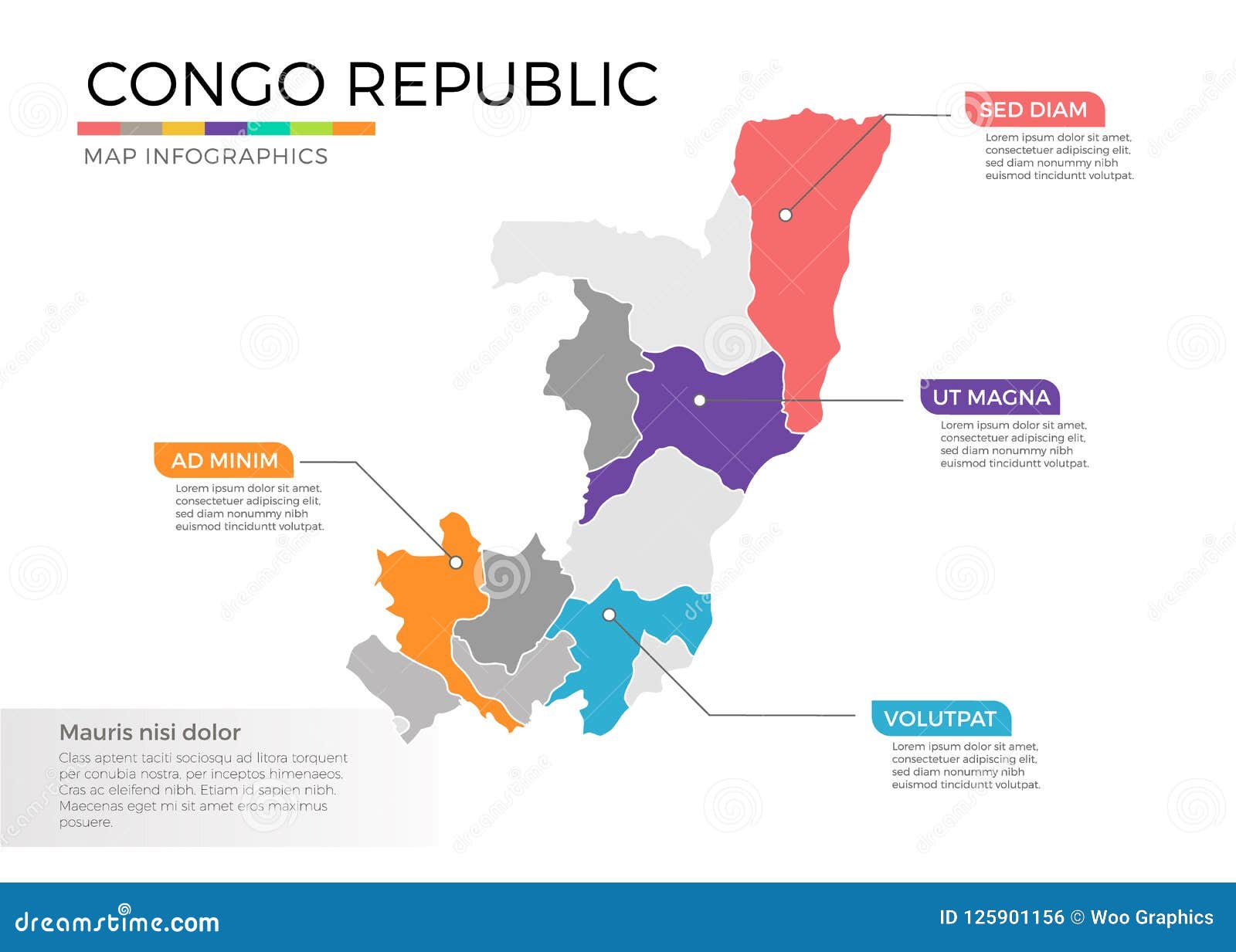 CONGO REPUBLIC

MAP INFOGRAPHICS

SED DIAM

Lorem ipsum dolor sit amet, consectetuer adipiscing elit, sed diam nonummy nibh euismod tinciduntt volutpat.

UT MAGNA

Lorem ipsum dolor sit amet, consectetuer adipiscing elit, sed diam nonummy nibh euismod tinciduntt volutpat.

AD MINIM

Lorem ipsum dolor sit amet, consectetuer adipiscing elit, sed diam nonummy nibh euismod tinciduntt volutpat.

VOLUTPAT

Lorem ipsum dolor sit amet, consectetuer adipiscing elit, sed diam nonummy nibh euismod tinciduntt volutpat.

Mauris nisi dolor

Class aptent taciti sociosqu ad litora torquent per conubia nostra, per inceptos himenaeos. Cras ac eleifend nibh. Etiam id sapien nibh. Maecenas eget mi sit amet eros maximus posuere.

dreamstime.com

ID 125901156 © Woo Graphics