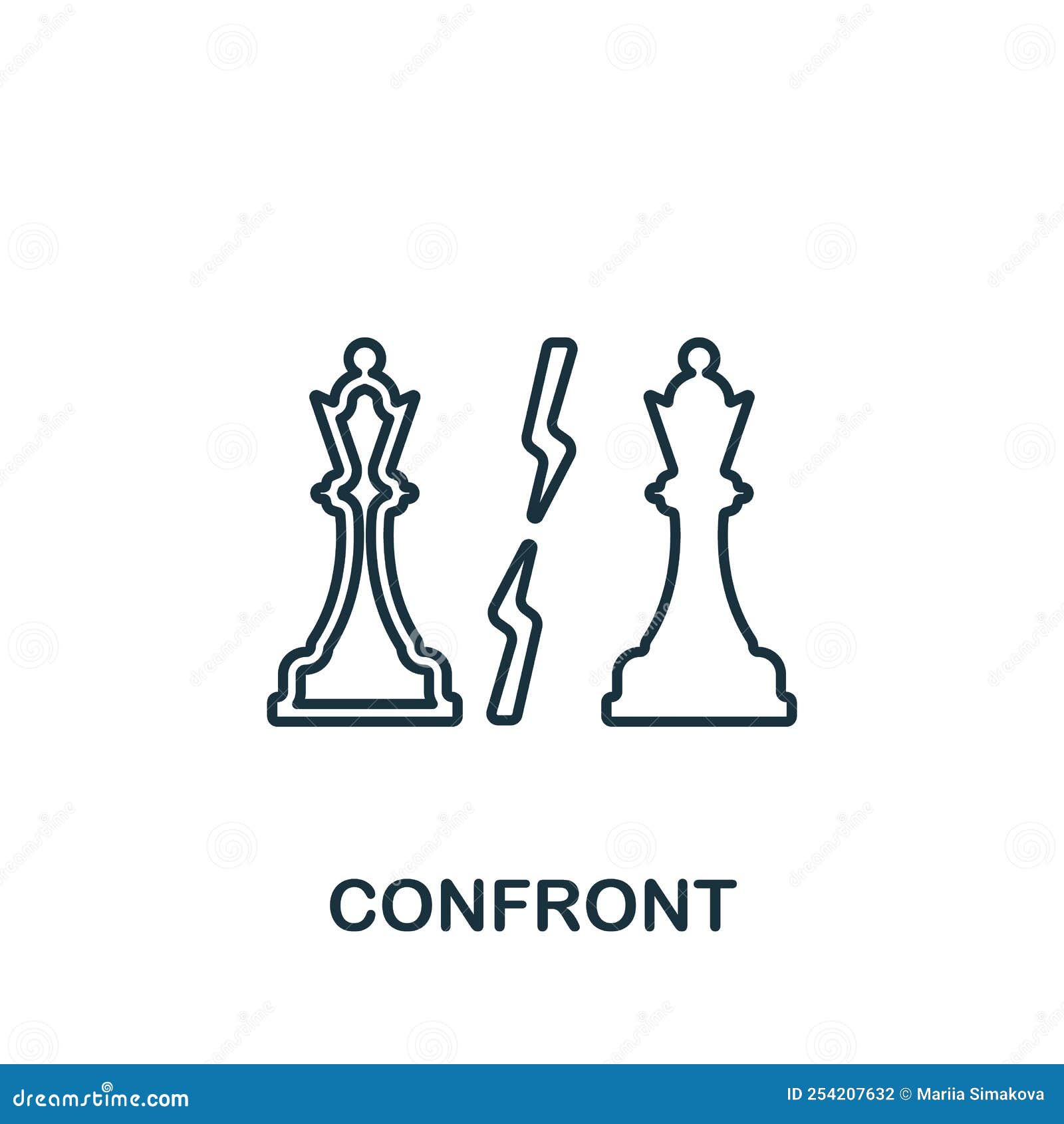 CONFRONT

dreamstime.com

ID 254207632 © Mariia Simakova