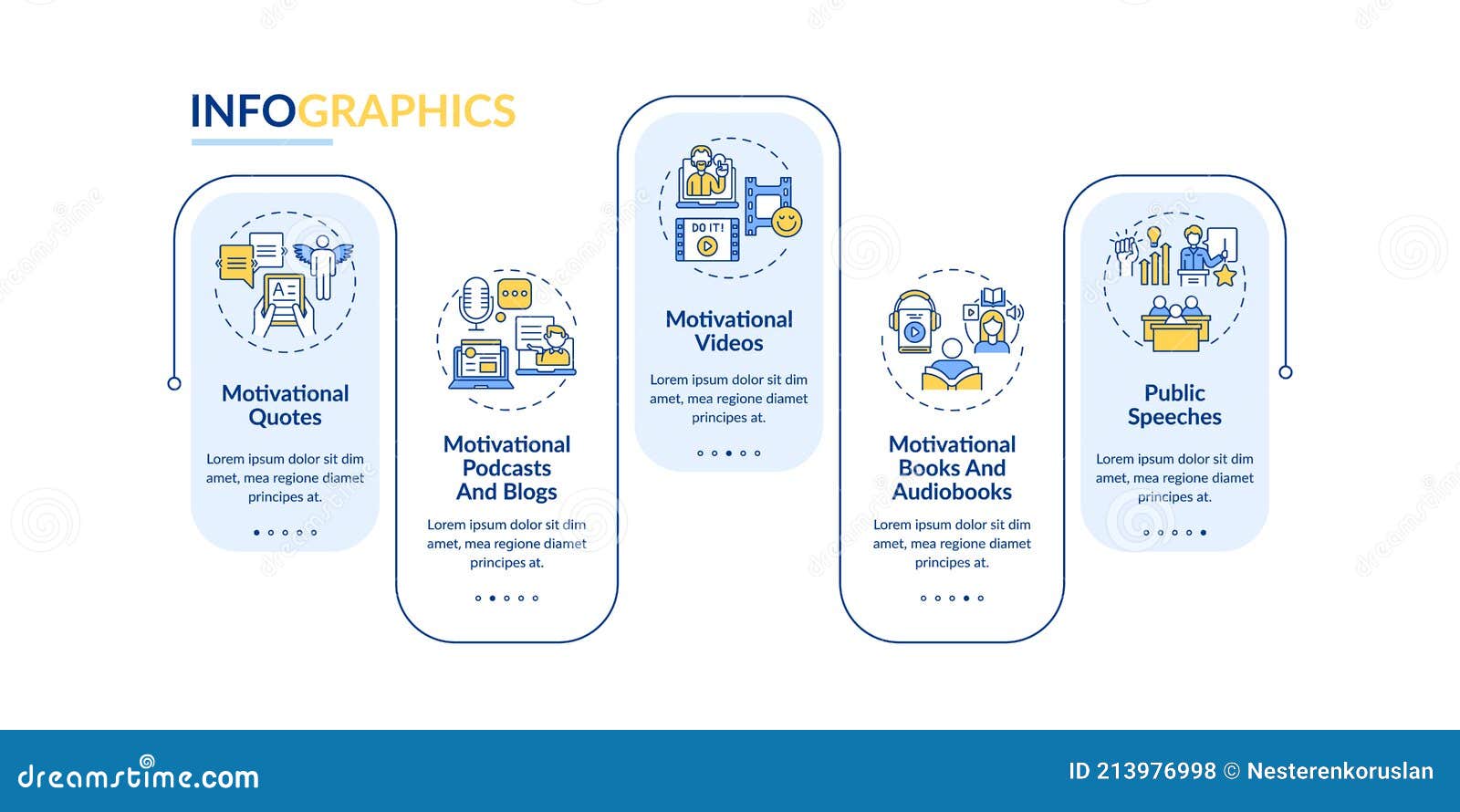 INFOGRAPHICS

Motivational Quotes

Lorem ipsum dolor sit dim amet, mea regione diamet principes at.

Motivational Podcasts And Blogs

Lorem ipsum dolor sit dim amet, mea regione diamet principes at.

DO IT!

Motivational Videos

Lorem ipsum dolor sit dim amet, mea regione diamet principes at.

Motivational Books And Audiobooks

Lorem ipsum dolor sit dim amet, mea regione diamet principes at.

Public Speeches

Lorem ipsum dolor sit dim amet, mea regione diamet principes at.

dreamstime.com

ID 213976998 © Nesterenkoruslan