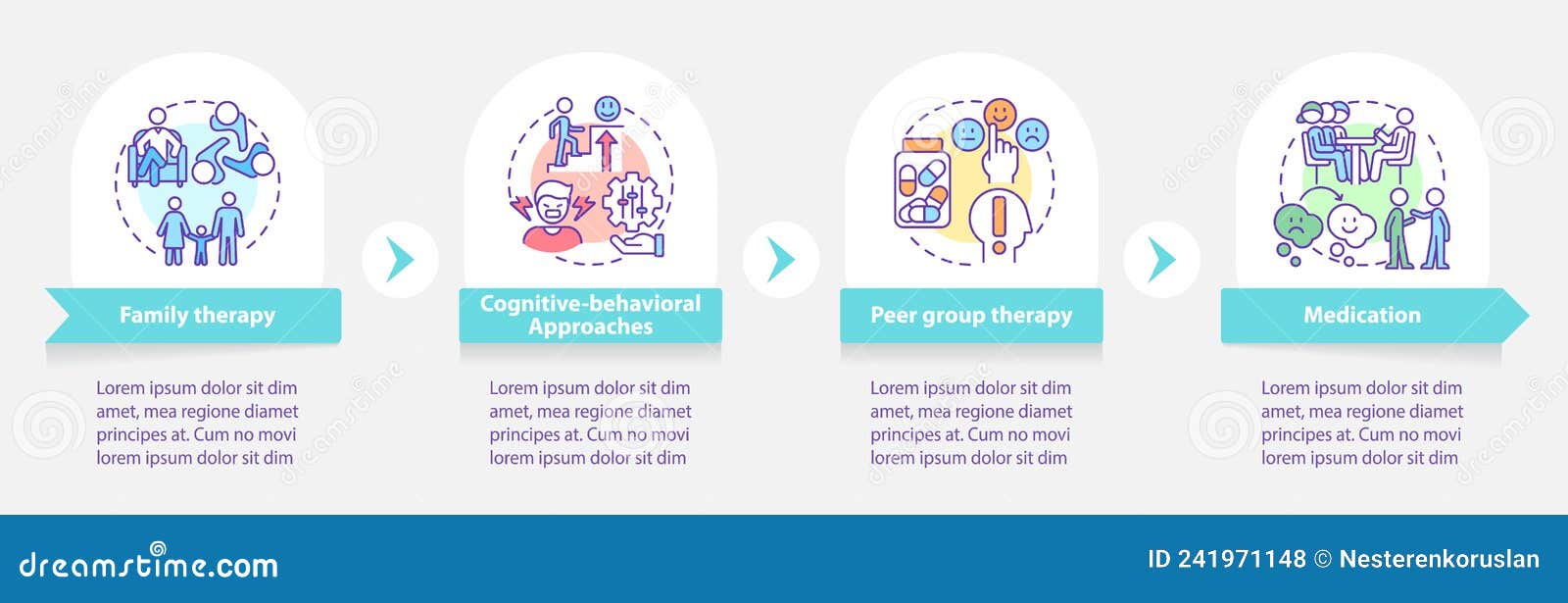 Family therapy

Lorem ipsum dolor sit dim amet, mea regione diamet principes at. Cum no movi lorem ipsum dolor sit dim

Cognitive-behavioral Approaches

Lorem ipsum dolor sit dim amet, mea regione diamet principes at. Cum no movi lorem ipsum dolor sit dim

Peer group therapy

Lorem ipsum dolor sit dim amet, mea regione diamet principes at. Cum no movi lorem ipsum dolor sit dim

Medication

Lorem ipsum dolor sit dim amet, mea regione diamet principes at. Cum no movi lorem ipsum dolor sit dim

dreamstime.com

ID 241971148 © Nesterenkoruslan