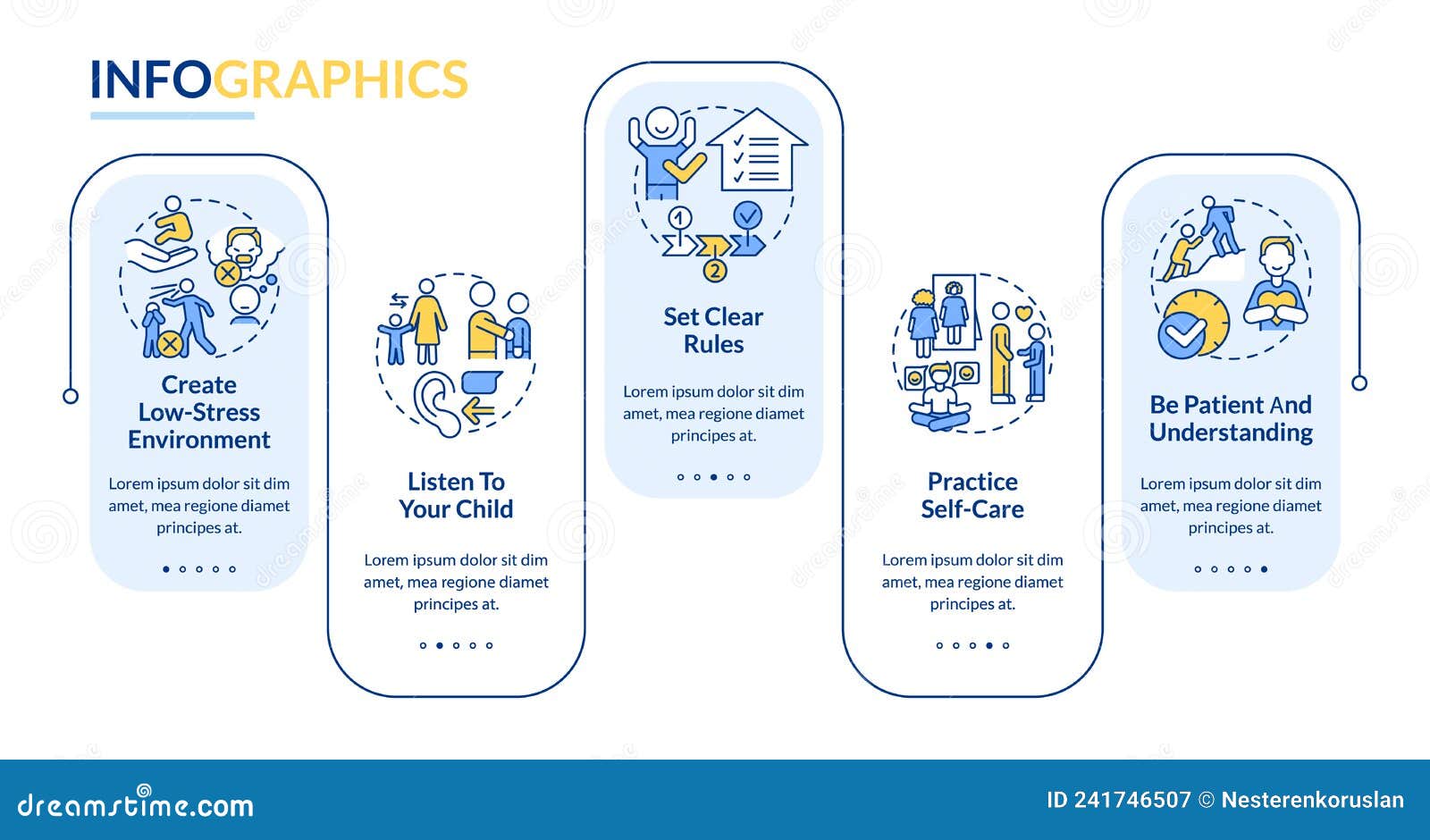 INFOGRAPHICS

Create Low-Stress Environment

Lorem ipsum dolor sit dim amet, mea regione diamet principes at.

Listen To Your Child

Lorem ipsum dolor sit dim amet, mea regione diamet principes at.

1

2

Set Clear Rules

Lorem ipsum dolor sit dim amet, mea regione diamet principes at.

Practice Self-Care

Lorem ipsum dolor sit dim amet, mea regione diamet principes at.

Be Patient And Understanding

Lorem ipsum dolor sit dim amet, mea regione diamet principes at.

dreamstime.com

ID 241746507 © Nesterenkoruslan