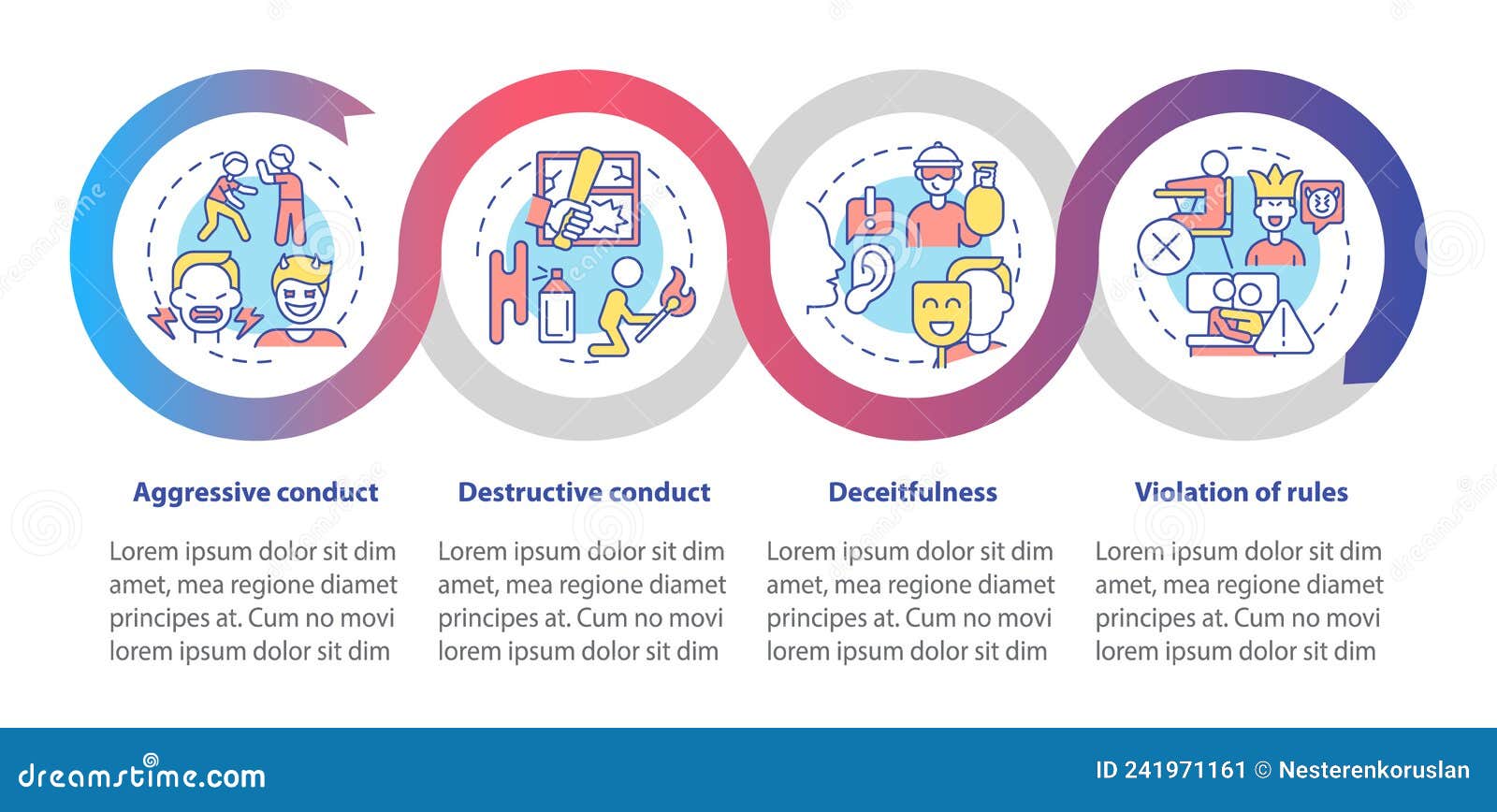 Aggressive conduct

Lorem ipsum dolor sit dim amet, mea regione diamet principes at. Cum no movi lorem ipsum dolor sit dim

Destructive conduct

Lorem ipsum dolor sit dim amet, mea regione diamet principes at. Cum no movi lorem ipsum dolor sit dim

Deceitfulness

Lorem ipsum dolor sit dim amet, mea regione diamet principes at. Cum no movi lorem ipsum dolor sit dim

Violation of rules

Lorem ipsum dolor sit dim amet, mea regione diamet principes at. Cum no movi lorem ipsum dolor sit dim

dreamstime.com

ID 241971161 © Nesterenkoruslan