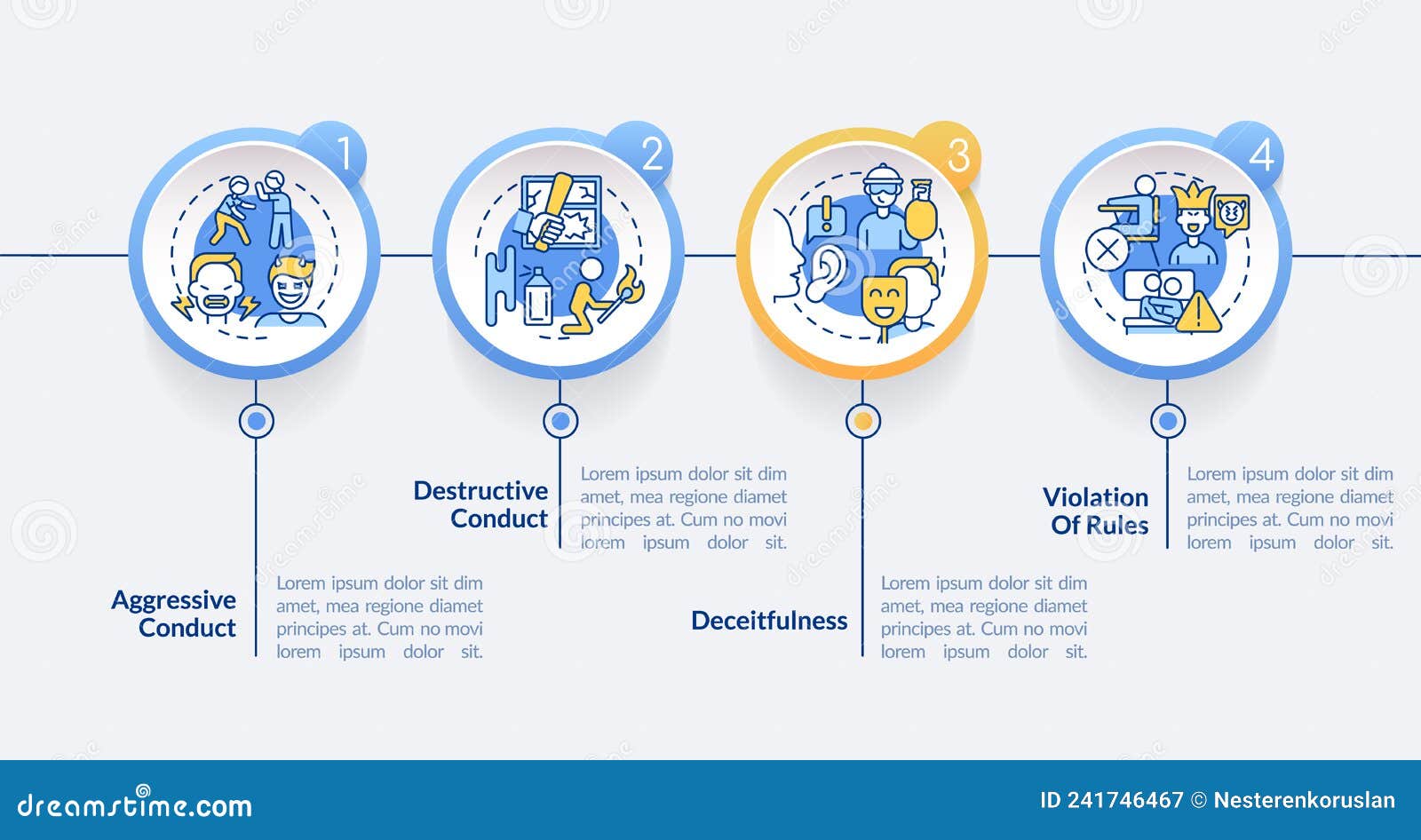 1

2

3

4

Aggressive Conduct

Lorem ipsum dolor sit dim amet, mea regione diamet principes at. Cum no movi lorem ipsum dolor sit.

Destructive Conduct

Lorem ipsum dolor sit dim amet, mea regione diamet principes at. Cum no movi lorem ipsum dolor sit.

Deceitfulness

Lorem ipsum dolor sit dim amet, mea regione diamet principes at. Cum no movi lorem ipsum dolor sit.

Violation Of Rules

Lorem ipsum dolor sit dim amet, mea regione diamet principes at. Cum no movi lorem ipsum dolor sit.

dreamstime.com

ID 241746467 © Nesterenkoruslan