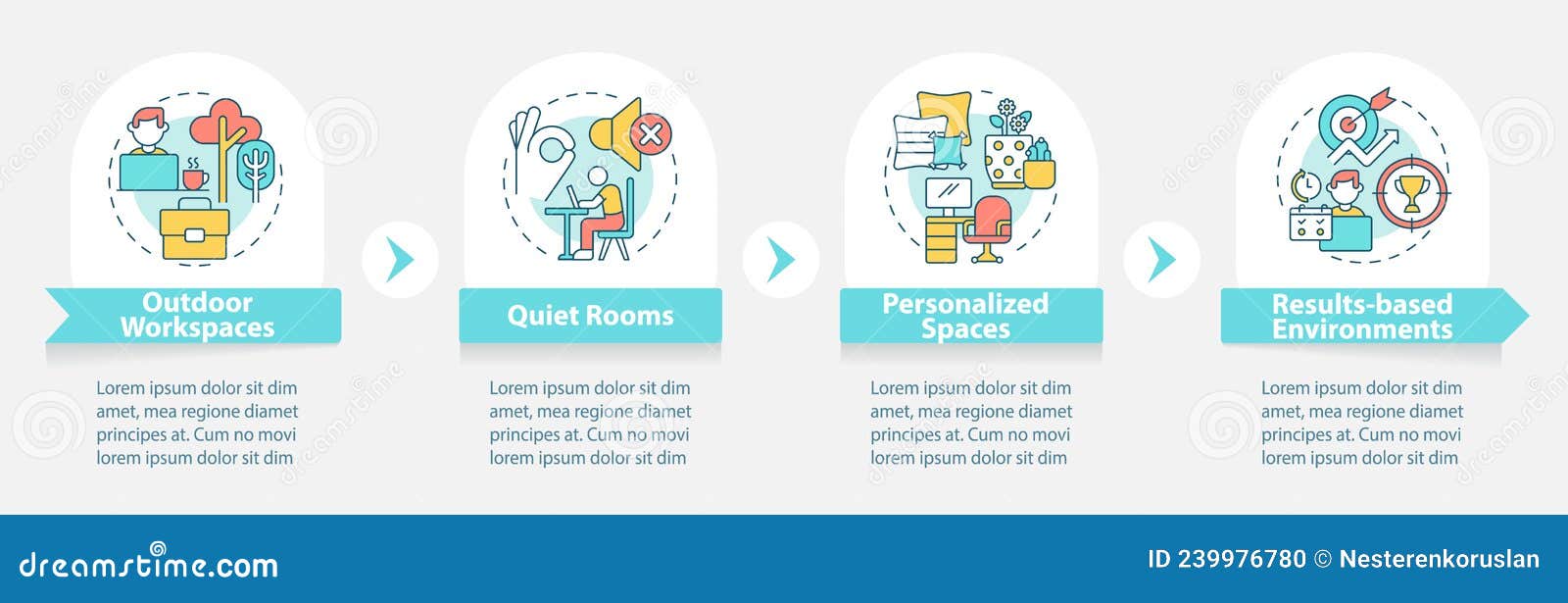 Outdoor Workspaces

Lorem ipsum dolor sit dim amet, mea regione diamet principes at. Cum no movi lorem ipsum dolor sit dim

Quiet Rooms

Lorem ipsum dolor sit dim amet, mea regione diamet principes at. Cum no movi lorem ipsum dolor sit dim

Personalized Spaces

Lorem ipsum dolor sit dim amet, mea regione diamet principes at. Cum no movi lorem ipsum dolor sit dim

Results-based Environments

Lorem ipsum dolor sit dim amet, mea regione diamet principes at. Cum no movi lorem ipsum dolor sit dim

dreamstime.com

ID 239976780 © Nesterenkoruslan