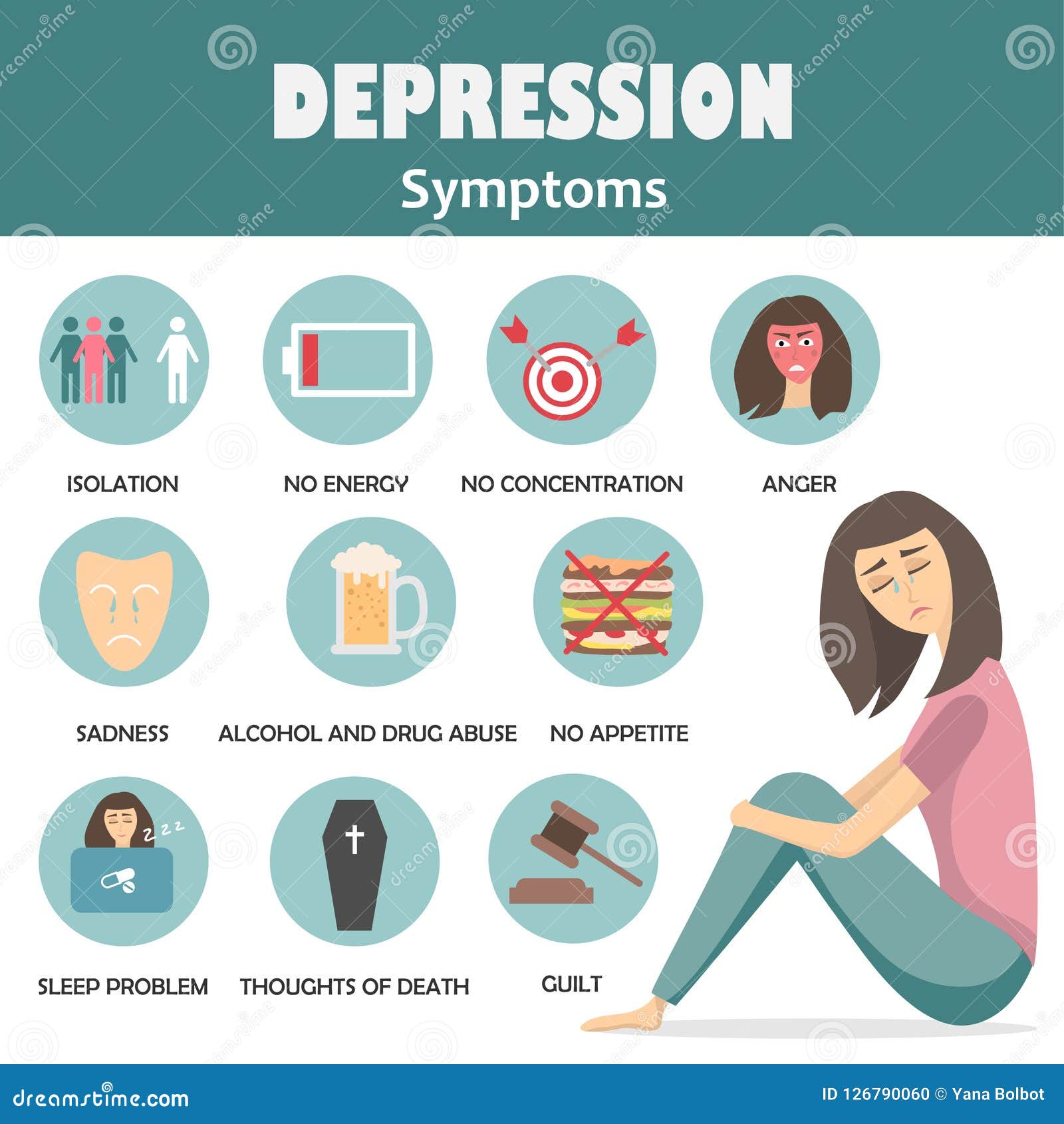 DEPRESSION
Symptoms

ISOLATION
NO ENERGY
NO CONCENTRATION
ANGER

SADNESS
ALCOHOL AND DRUG ABUSE
NO APPETITE

SLEEP PROBLEM
THOUGHTS OF DEATH
GUILT

dreamstime.com
ID 126790060 © Yana Bolbot