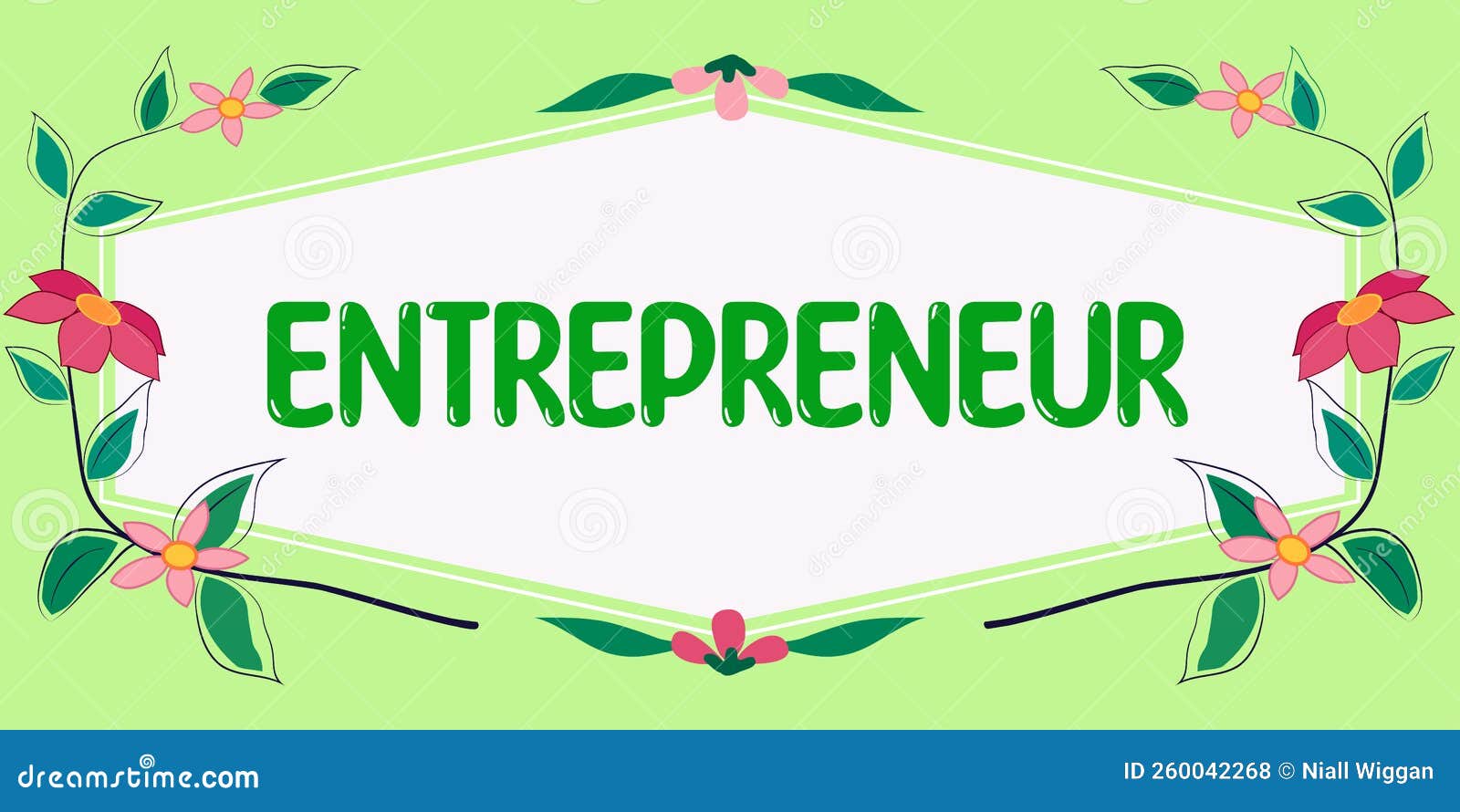 ENTREPRENEUR

dreamstime.com

ID 260042268 © Niall Wiggan