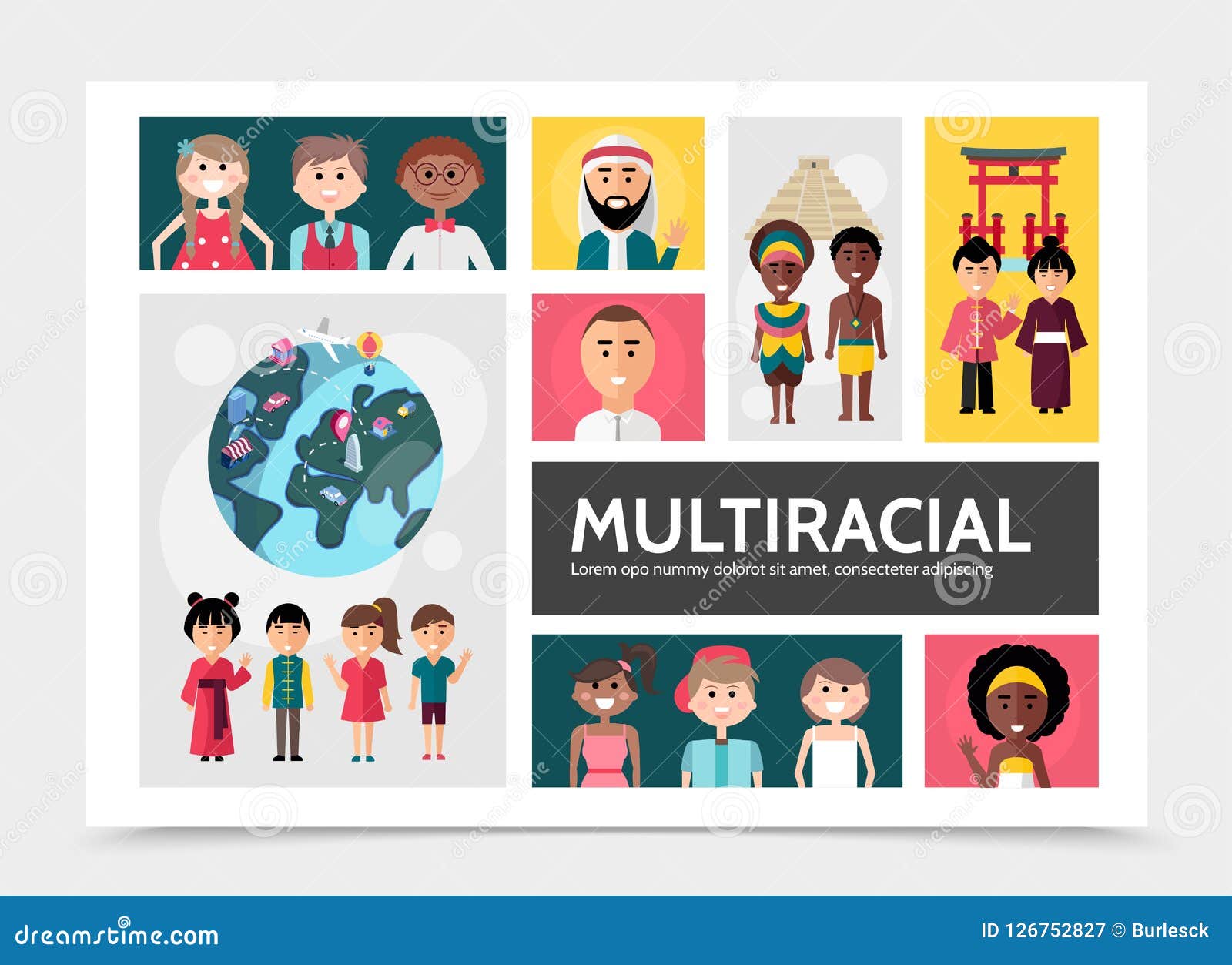 MULTIRACIAL

Lorem opo nummy dolorot sit amet, consecteter adipiscing

dreamstime.com

ID 126752827 © Burlesck