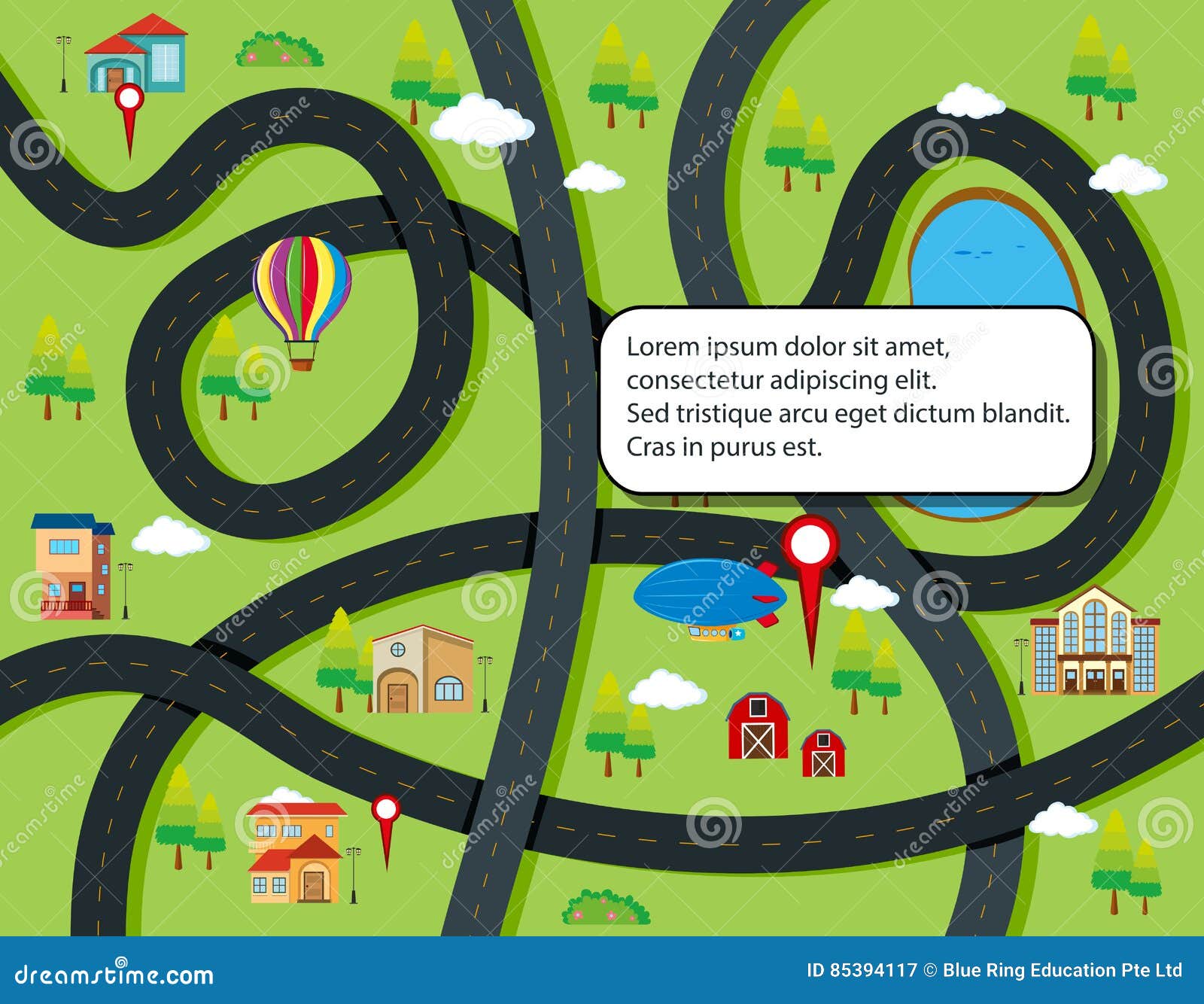 Lorem ipsum dolor sit amet,
consectetur adipiscing elit.
Sed tristique arcu eget dictum blandit.
Cras in purus est.

dreamstime

dreamstime.com

ID 85394117 © Blue Ring Education Pte Ltd