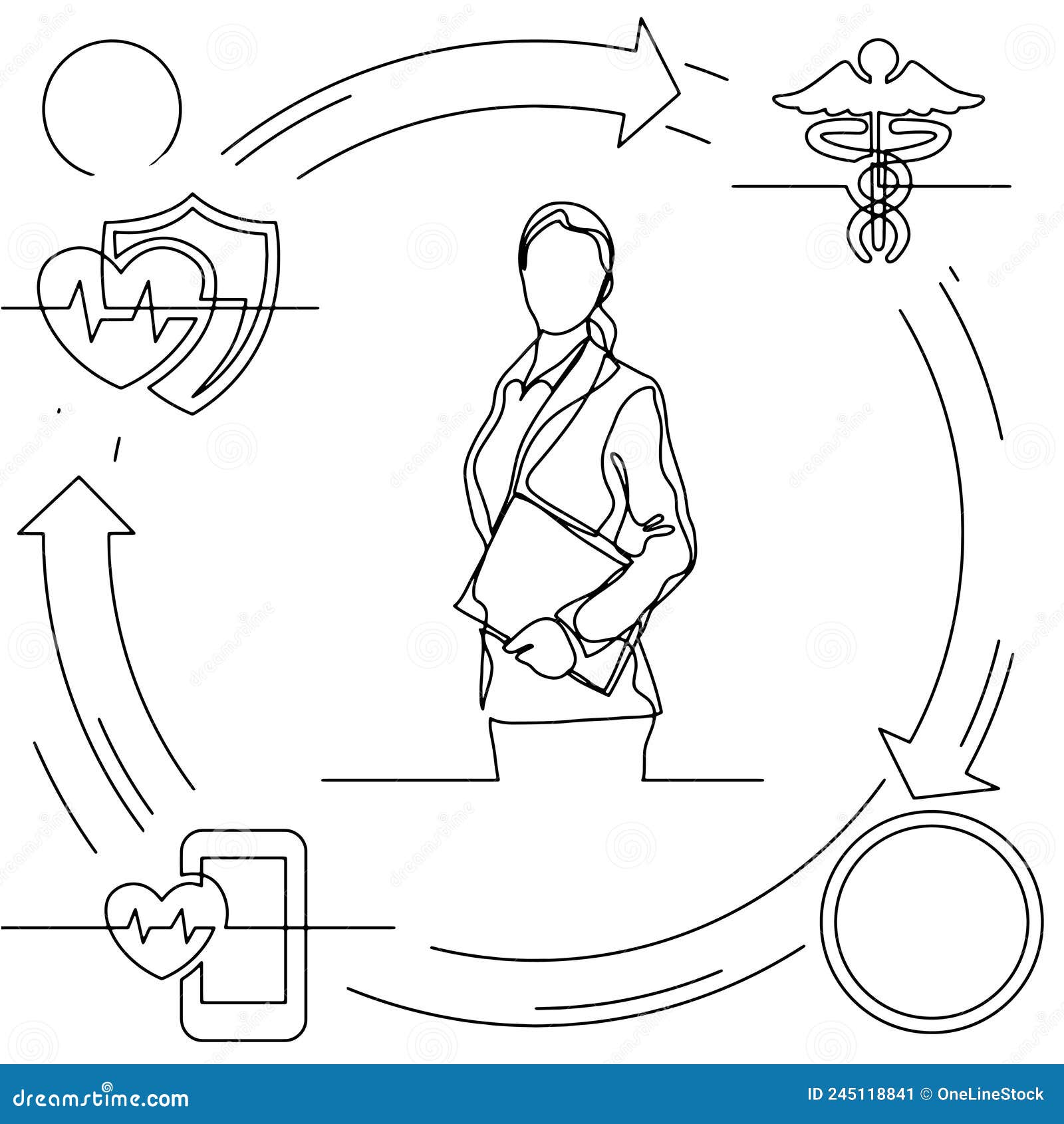 dreamstime.com

ID 245118841 © OneLineStock